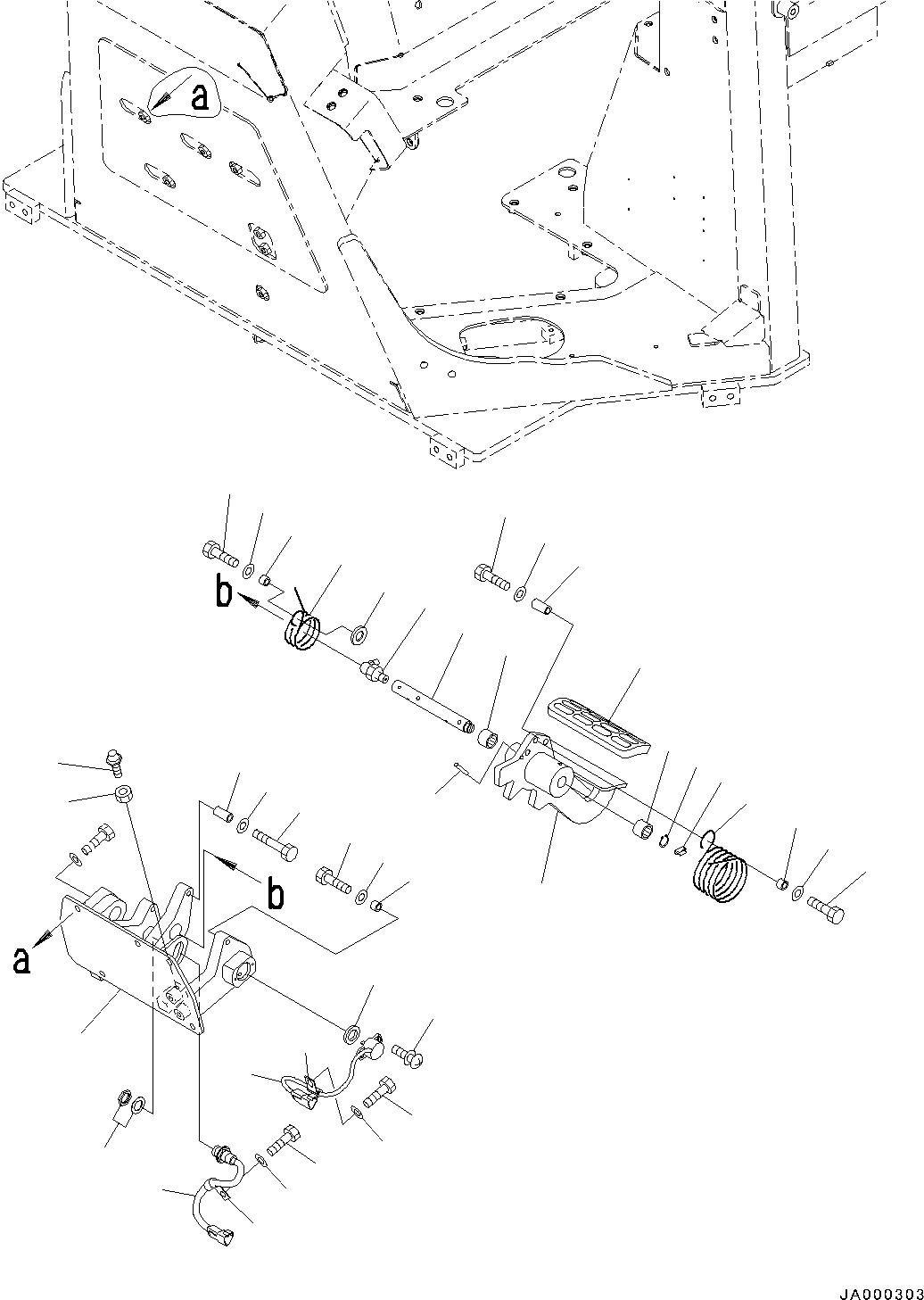 a
b
b
a
JA000303