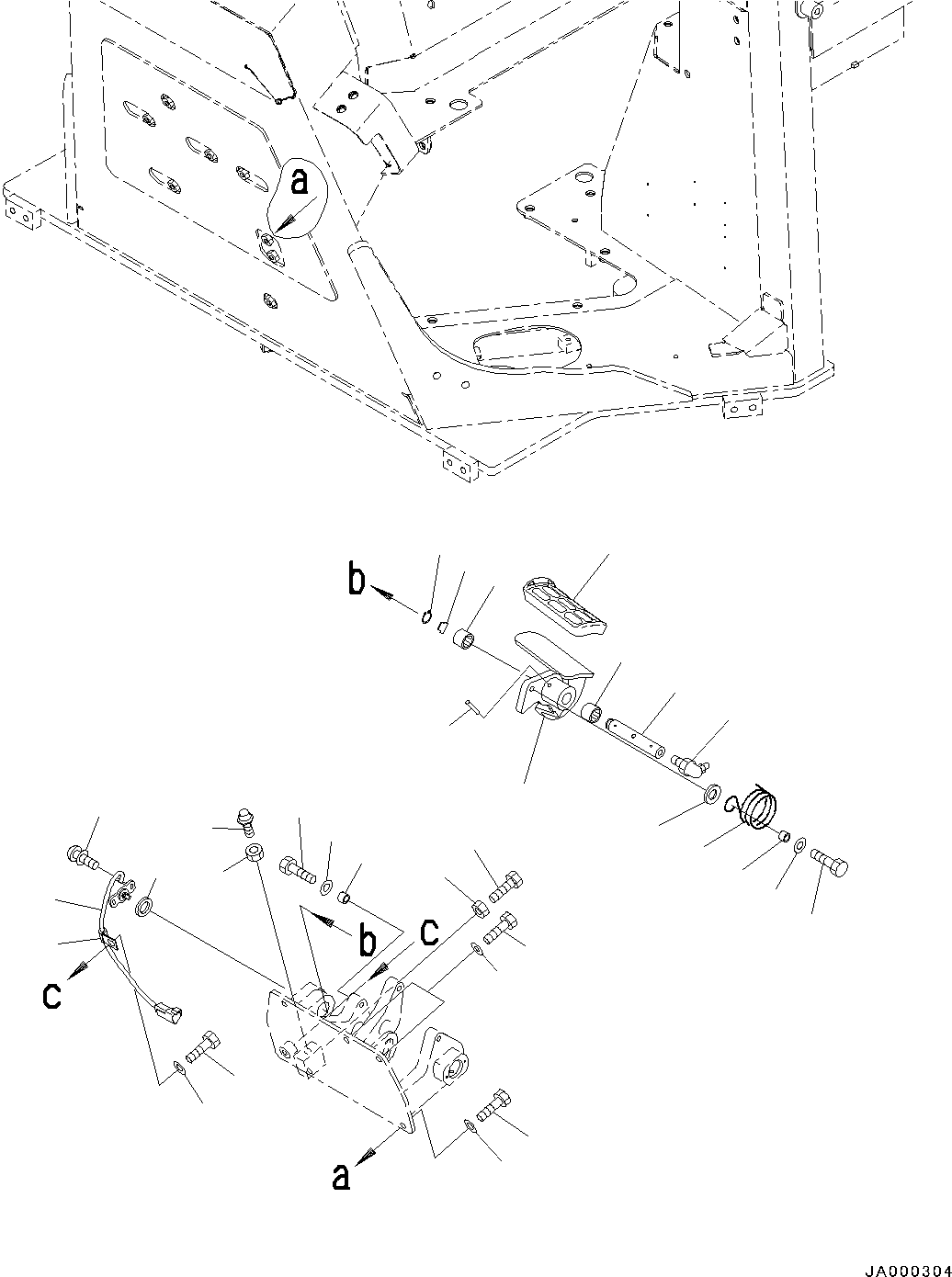 a

b

b

c

c

a

JA000304