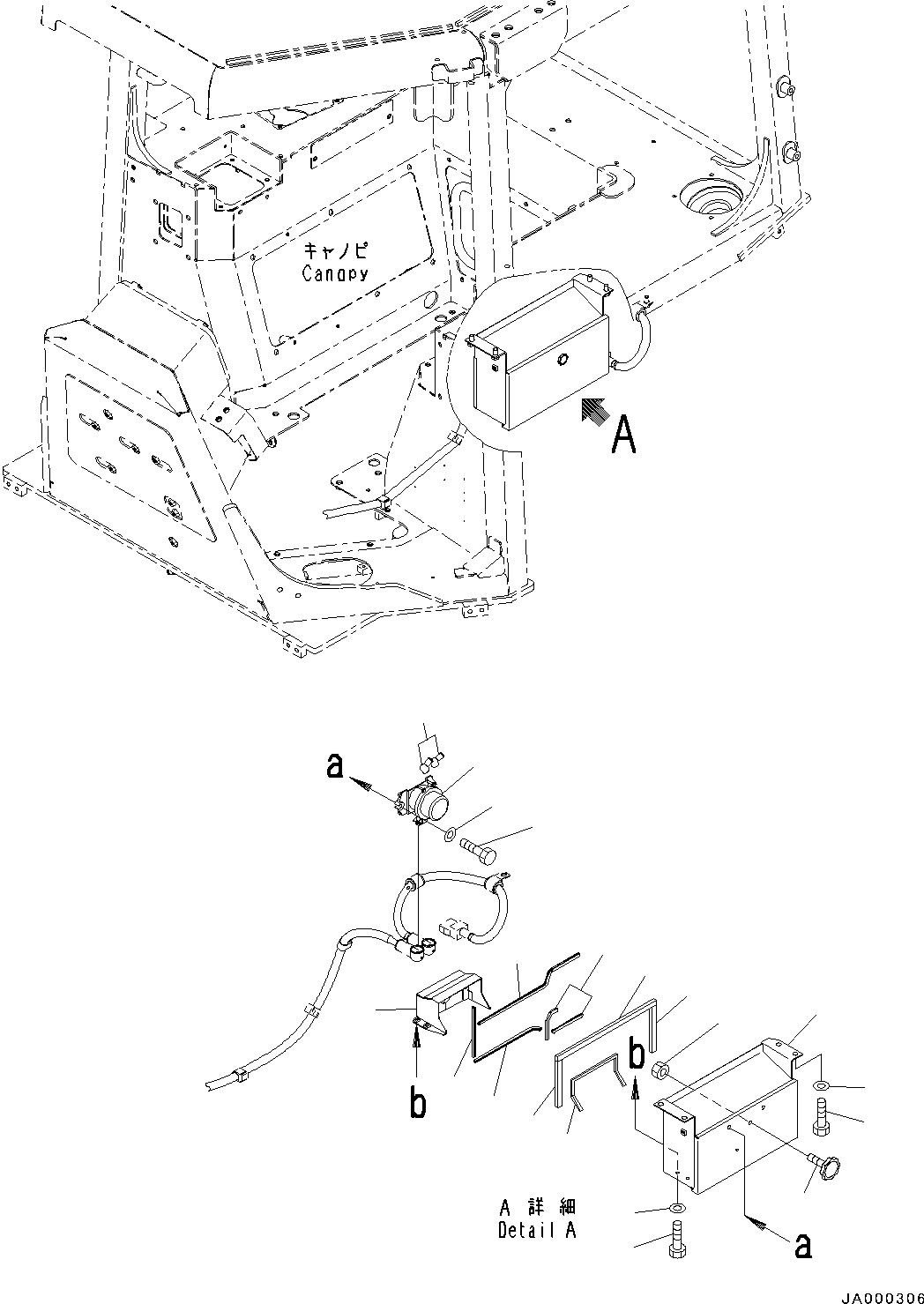 キャノピ
Canopy

A

a

b

b

A 詳細
Detail A

a

JA000306