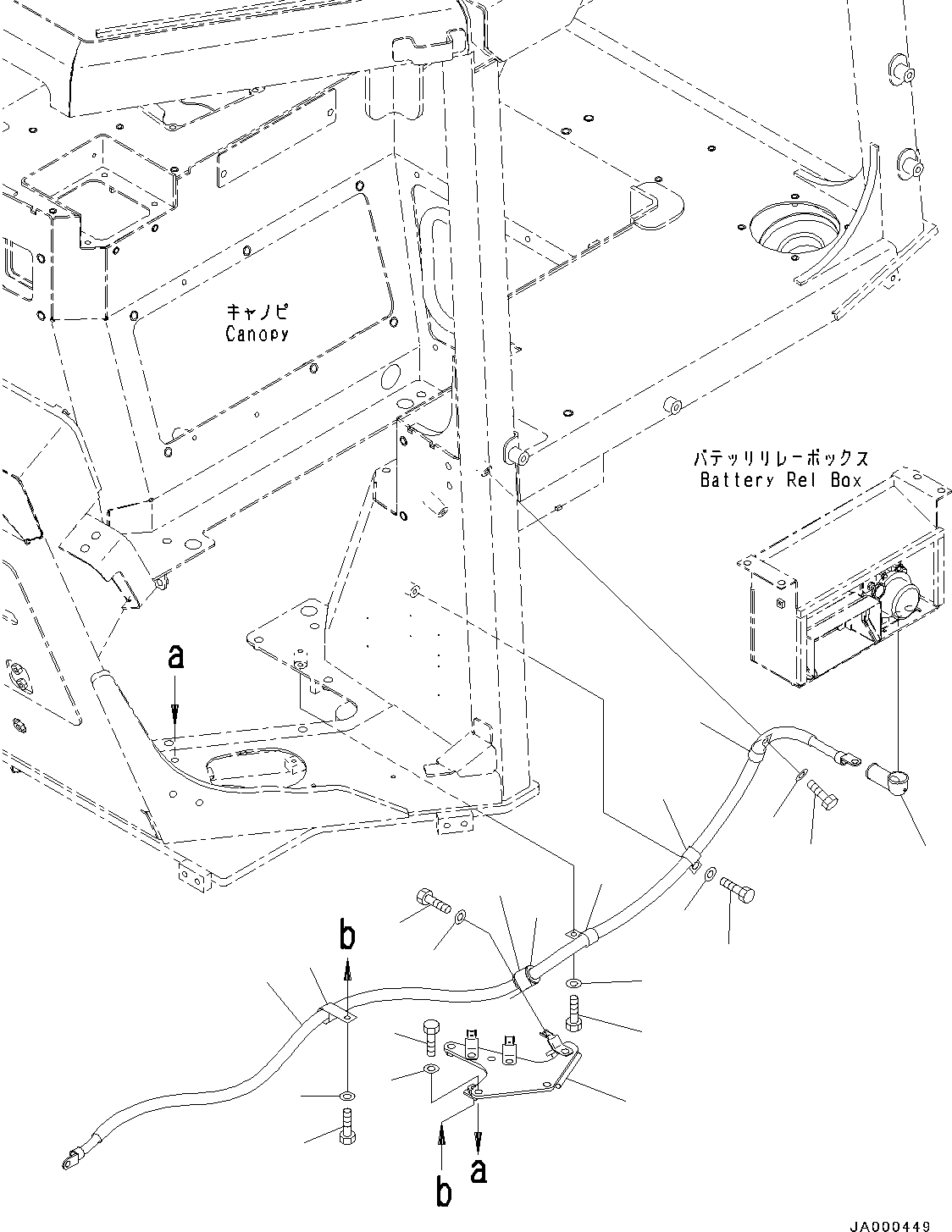 キャノピ
Canopy

バテッリリレーボックス
Battery Rel Box

a

b

b

a

JA000449