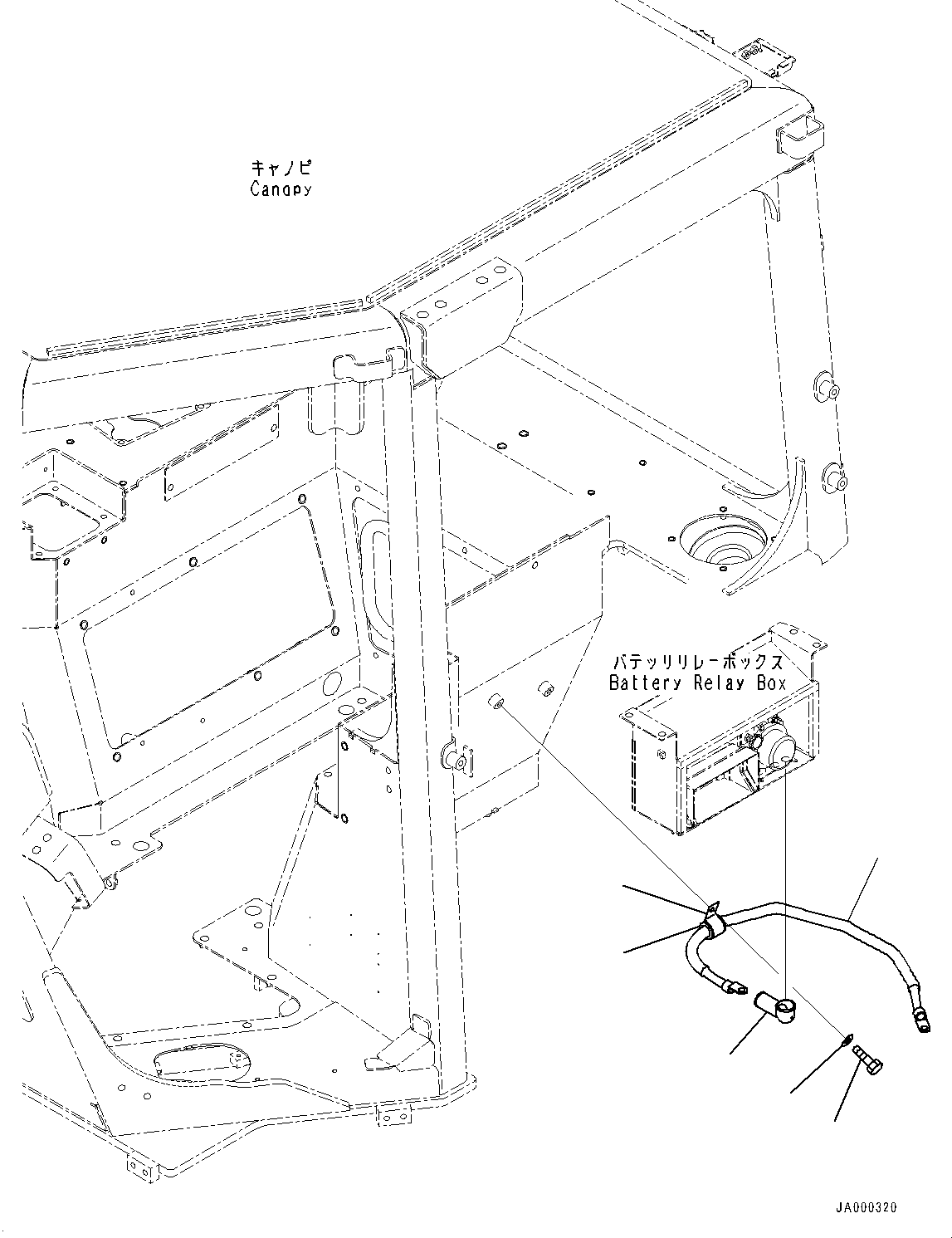 キャノピ
Canopy

バテッリリレーボックス
Battery Relay Box

JA000320