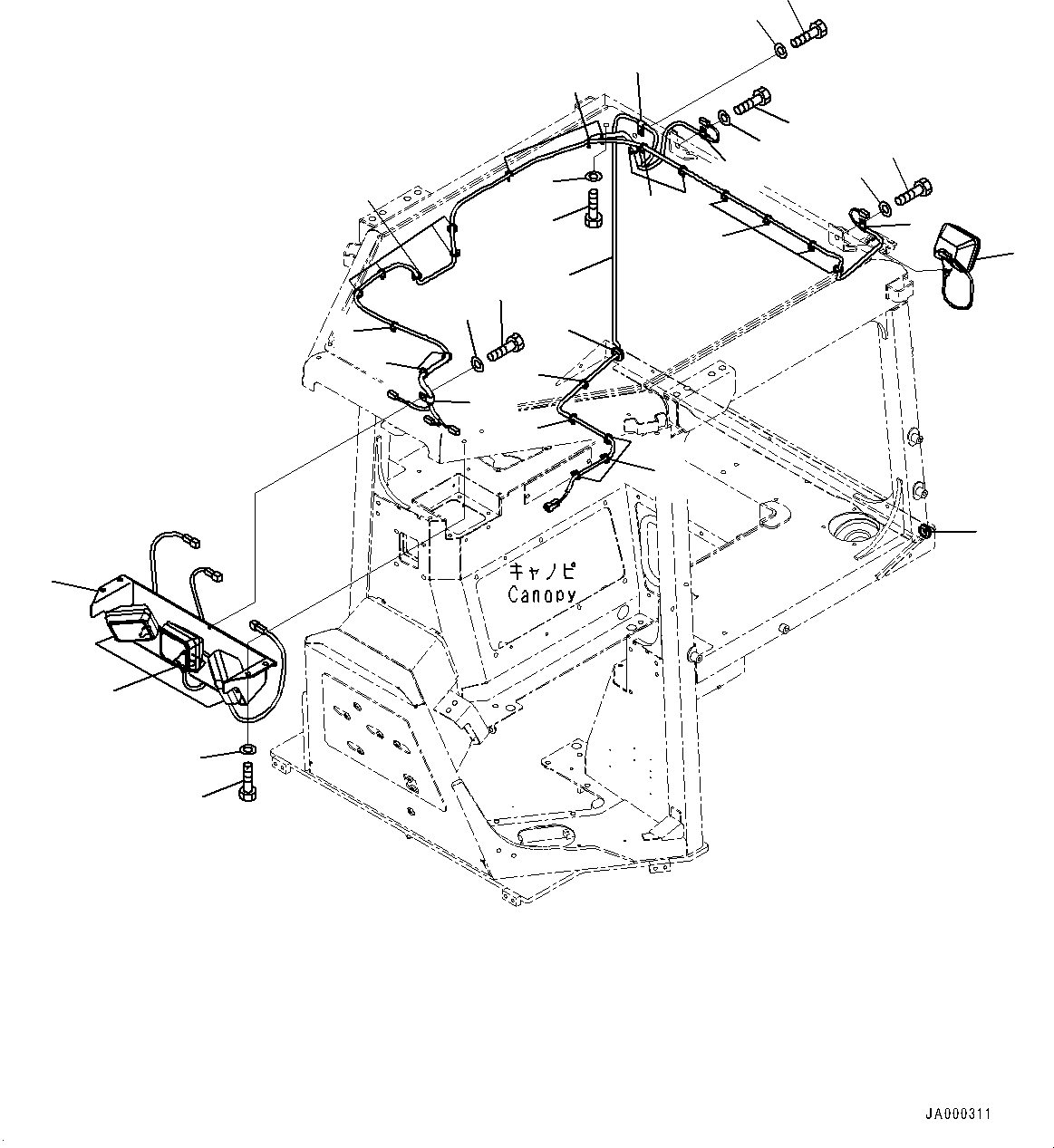 キャノピ
Canopy

JA000311