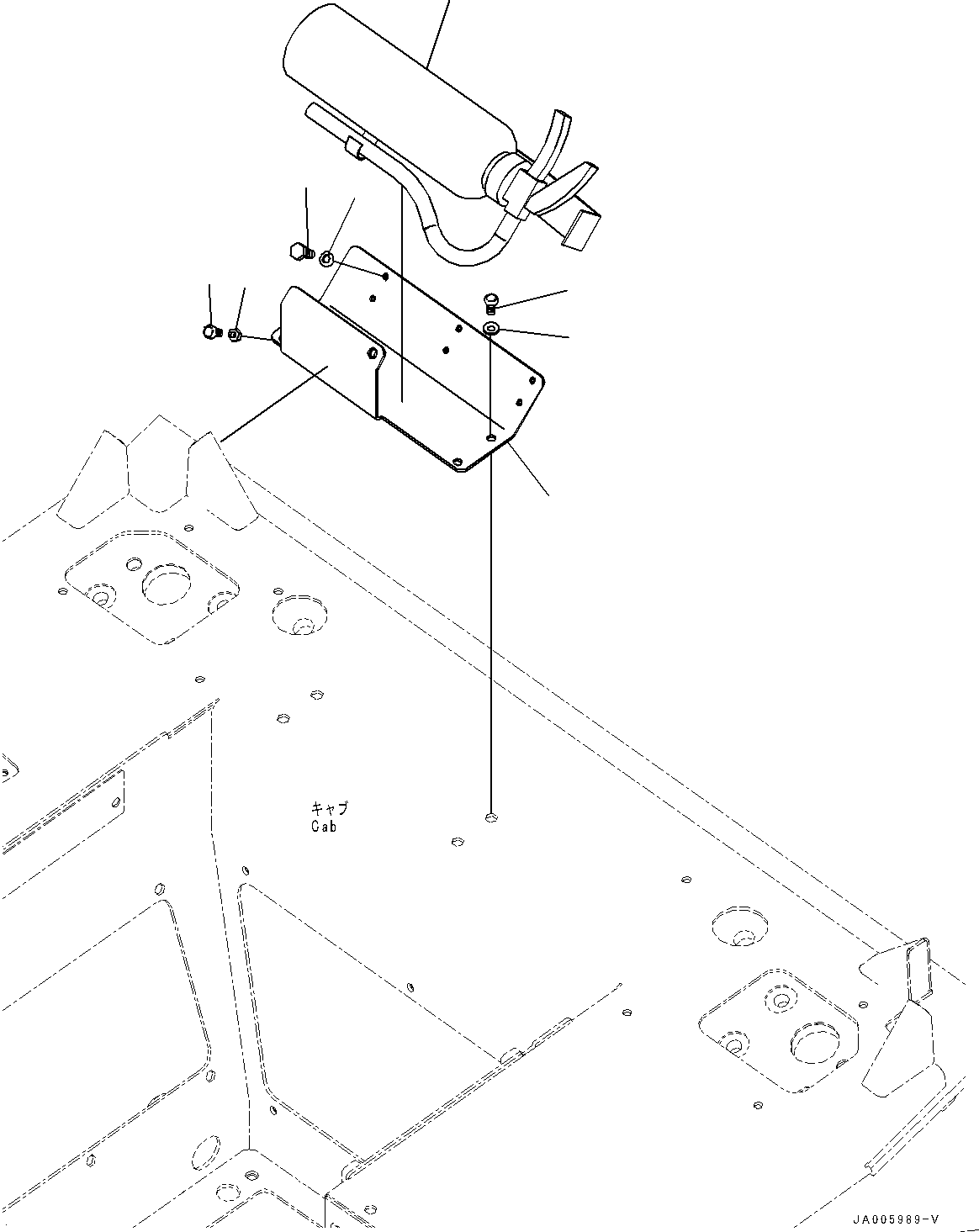 キャブ
Cab

JA005989-V