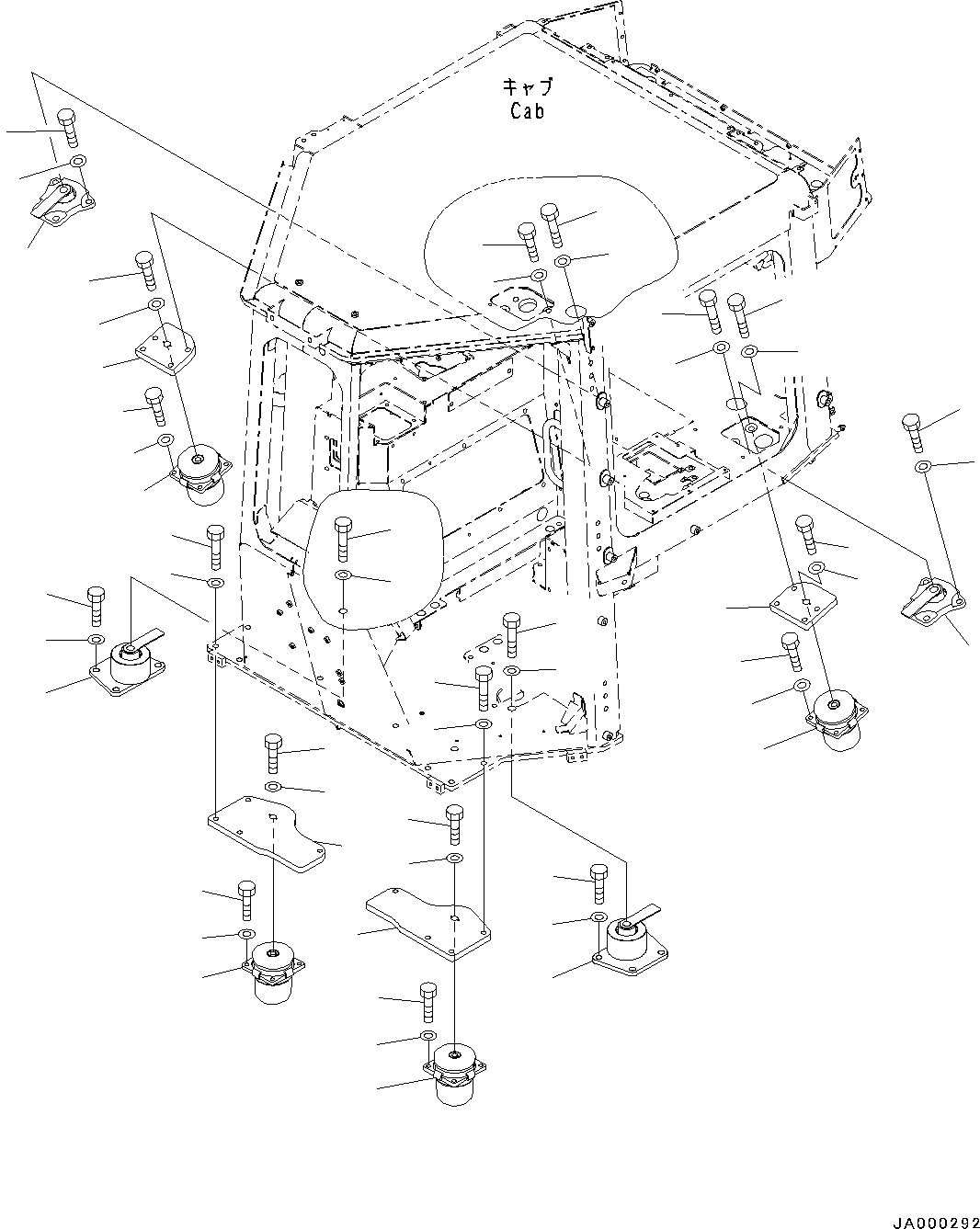 キャブ
Cab

JA000292