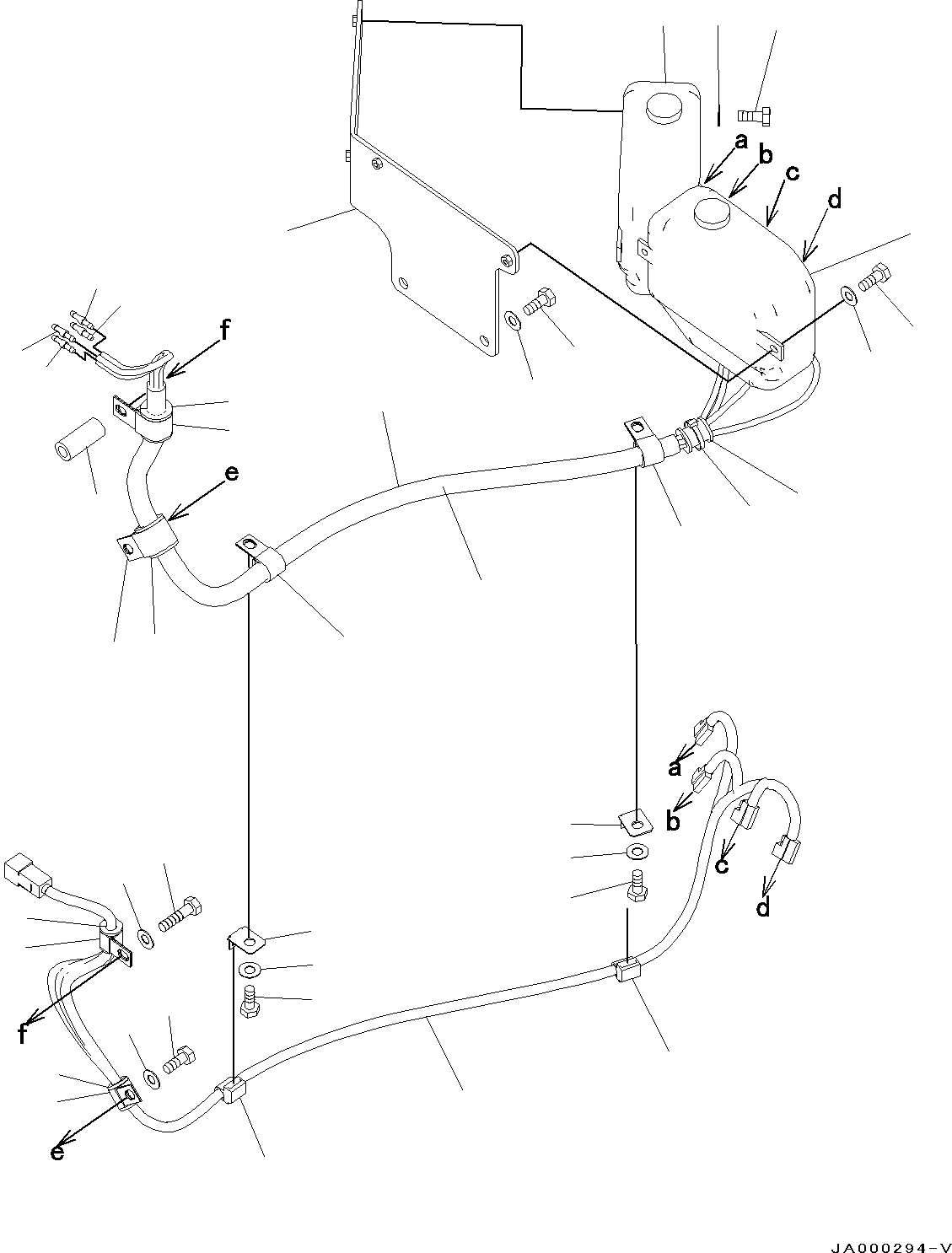 a
b
c
d
f
e
a
b
c
d
f
e
JA000294-V