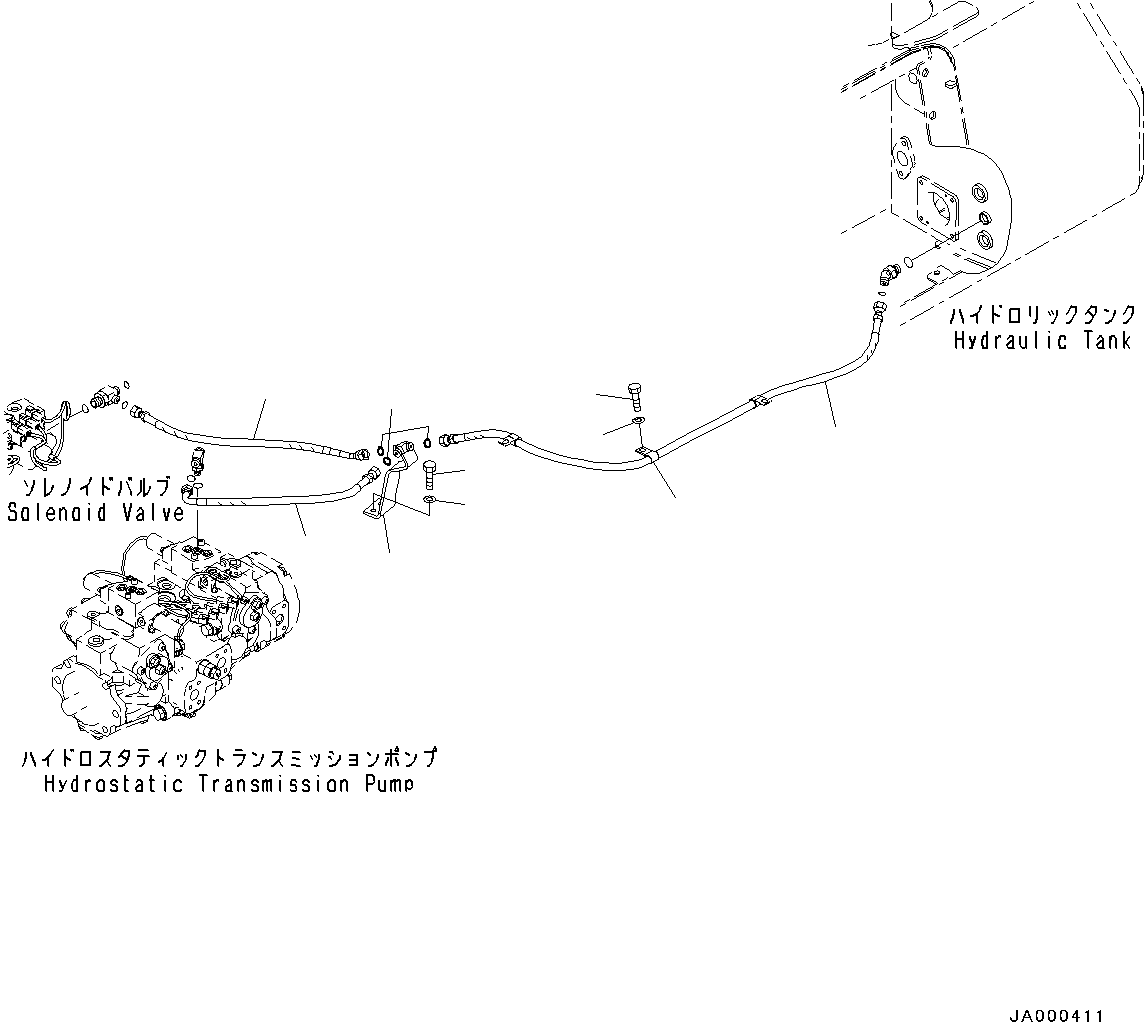 ハイドロリックタンク
Hydraulic Tank

ソレノイドバルブ
Solenoid Valve

ハイドロスタティックトランスミッションポンプ
Hydrostatic Transmission Pump

JA000411