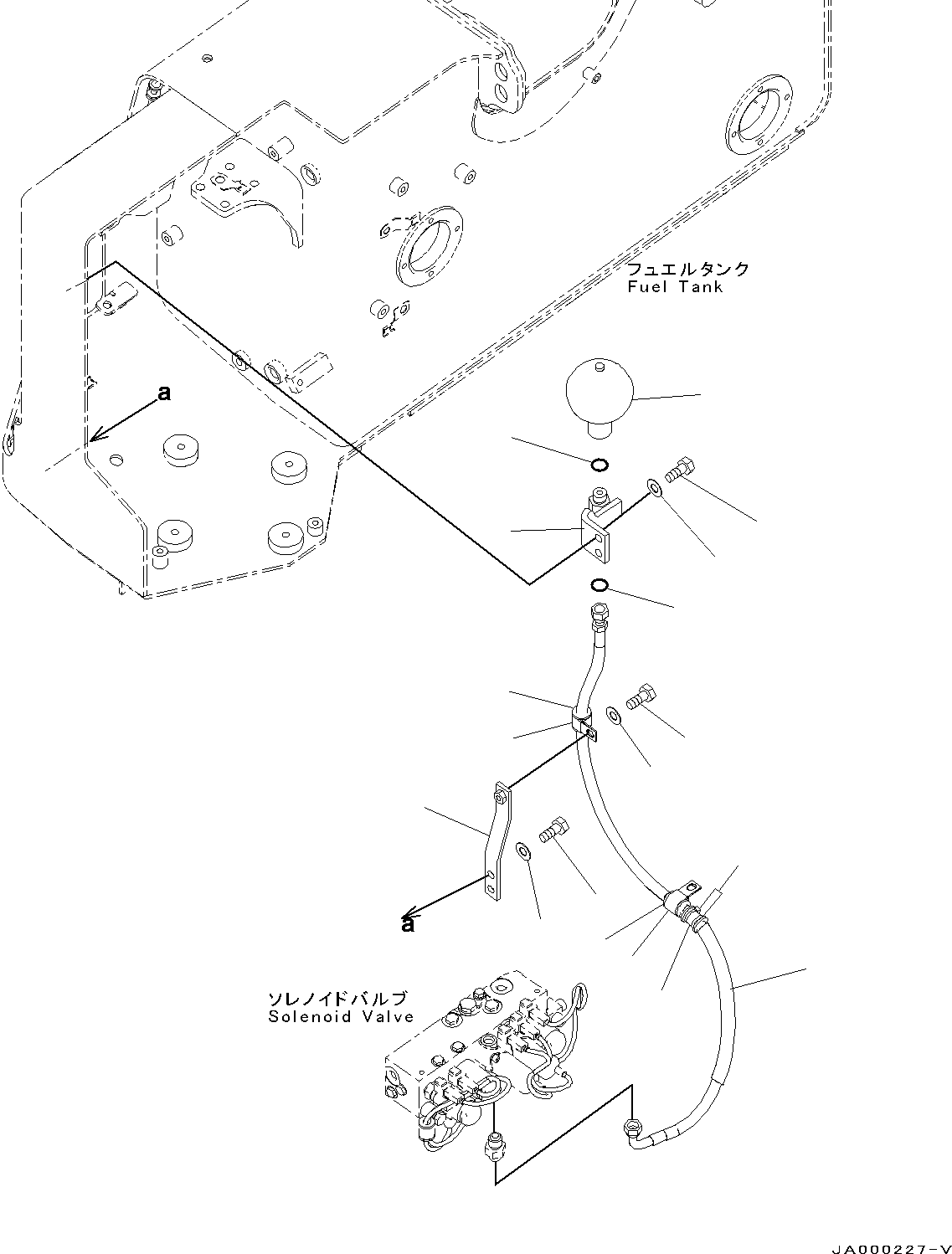 フュエルタンク
Fuel Tank

a

a

ソレノイドバルブ
Solenoid Valve

JA000227-V