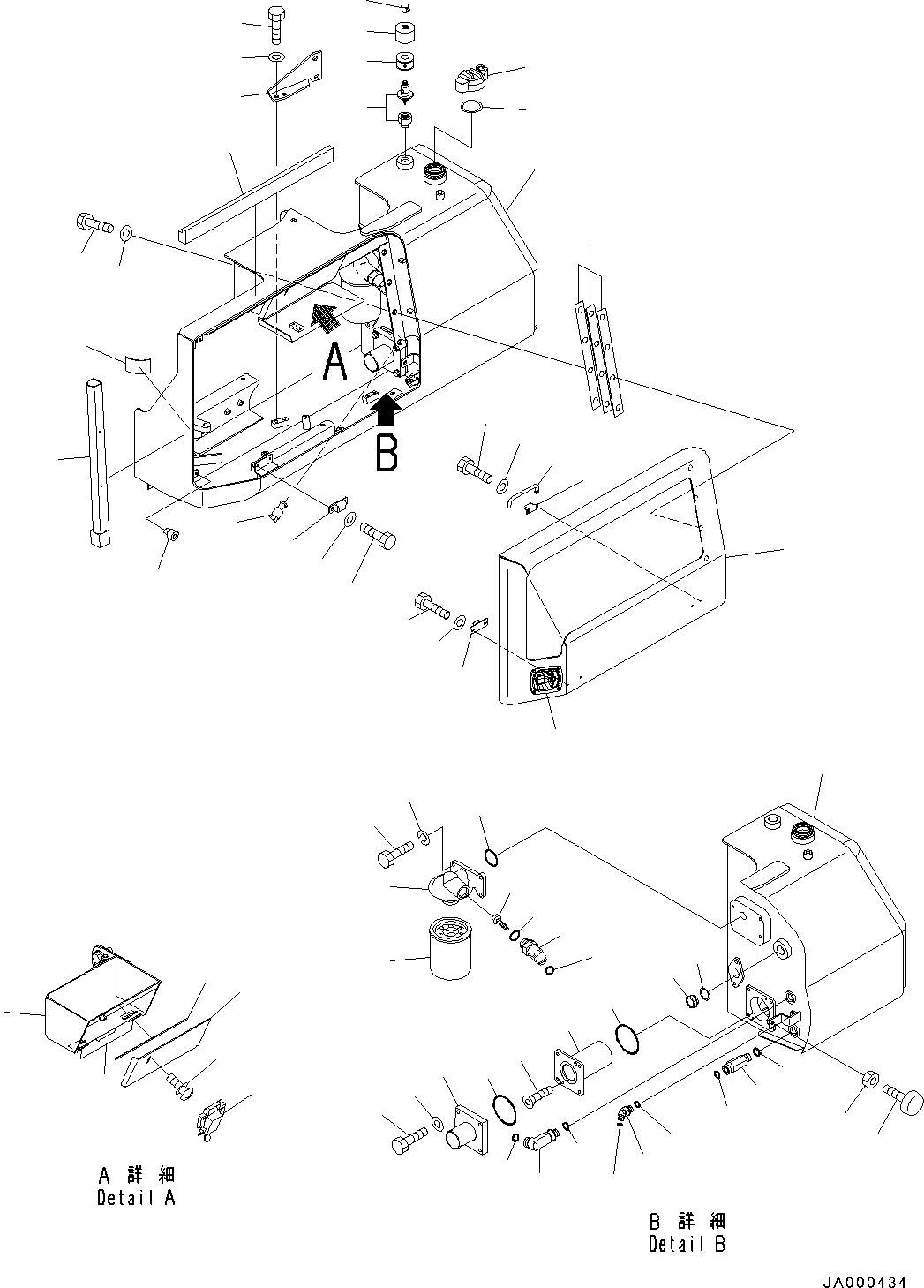 A

B

A 詳 細
Detail A

B 詳 細
Detail B

JA000434