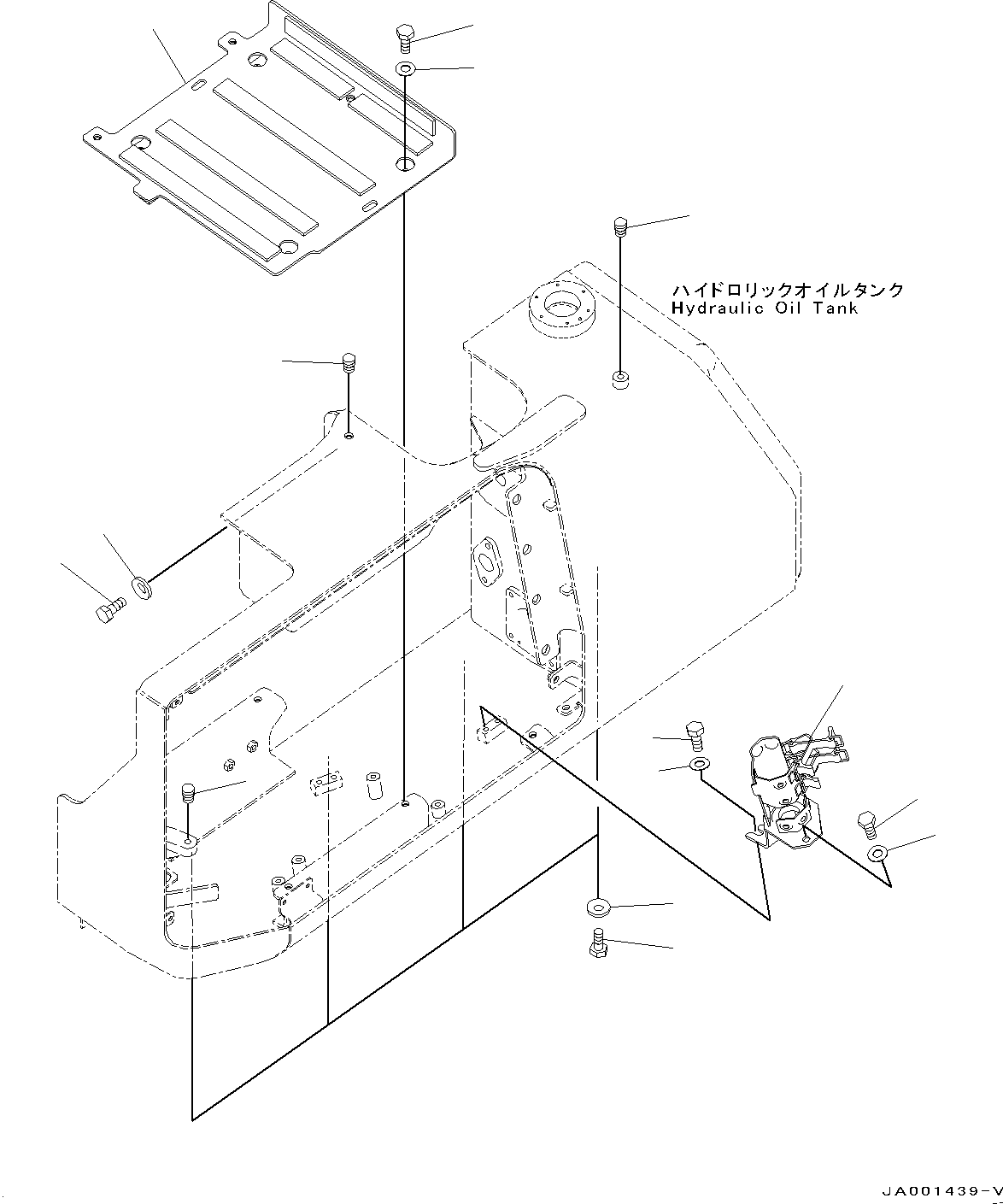 ハイドロリックオイルタンク
Hydraulic Oil Tank

JA001439-V