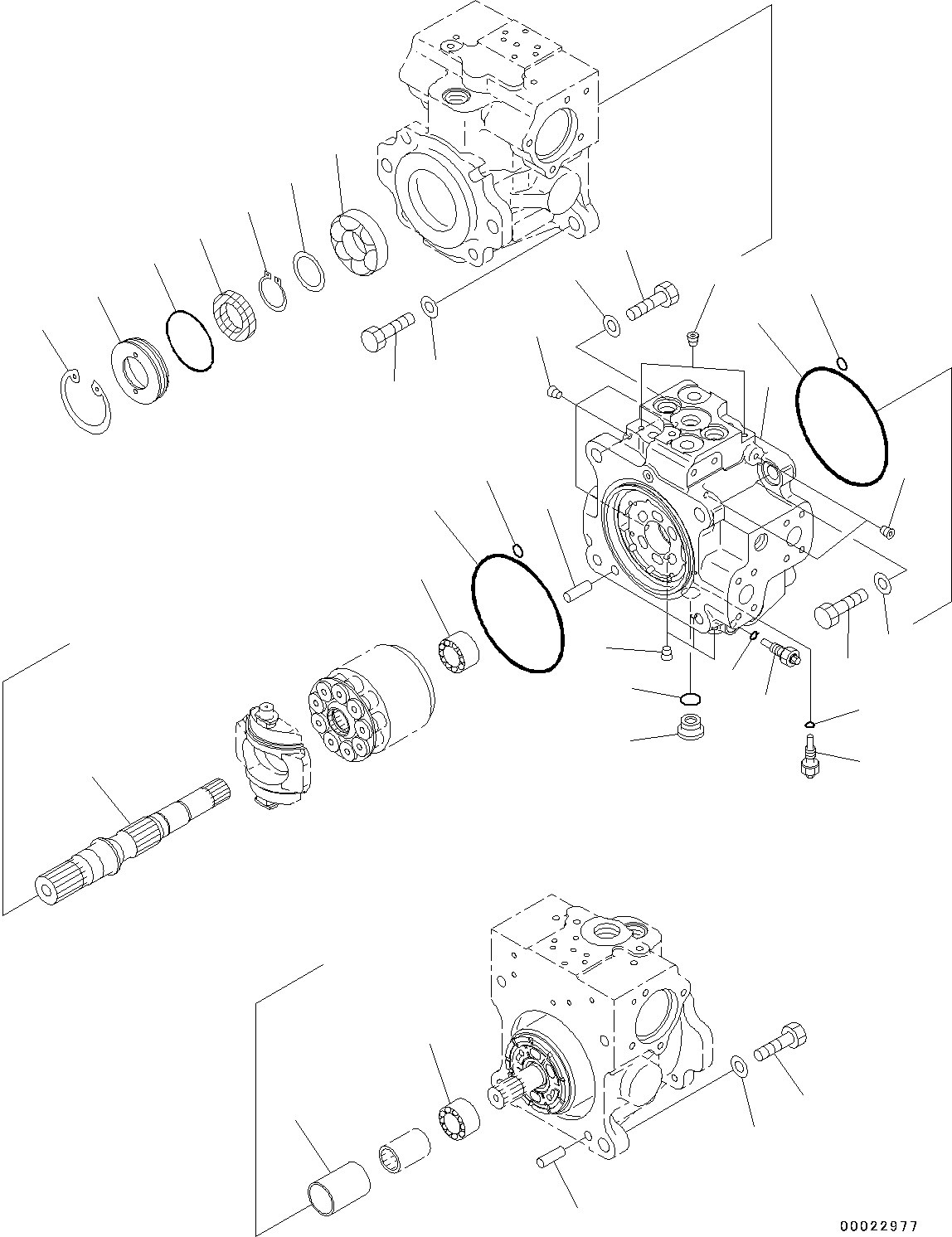 00022977