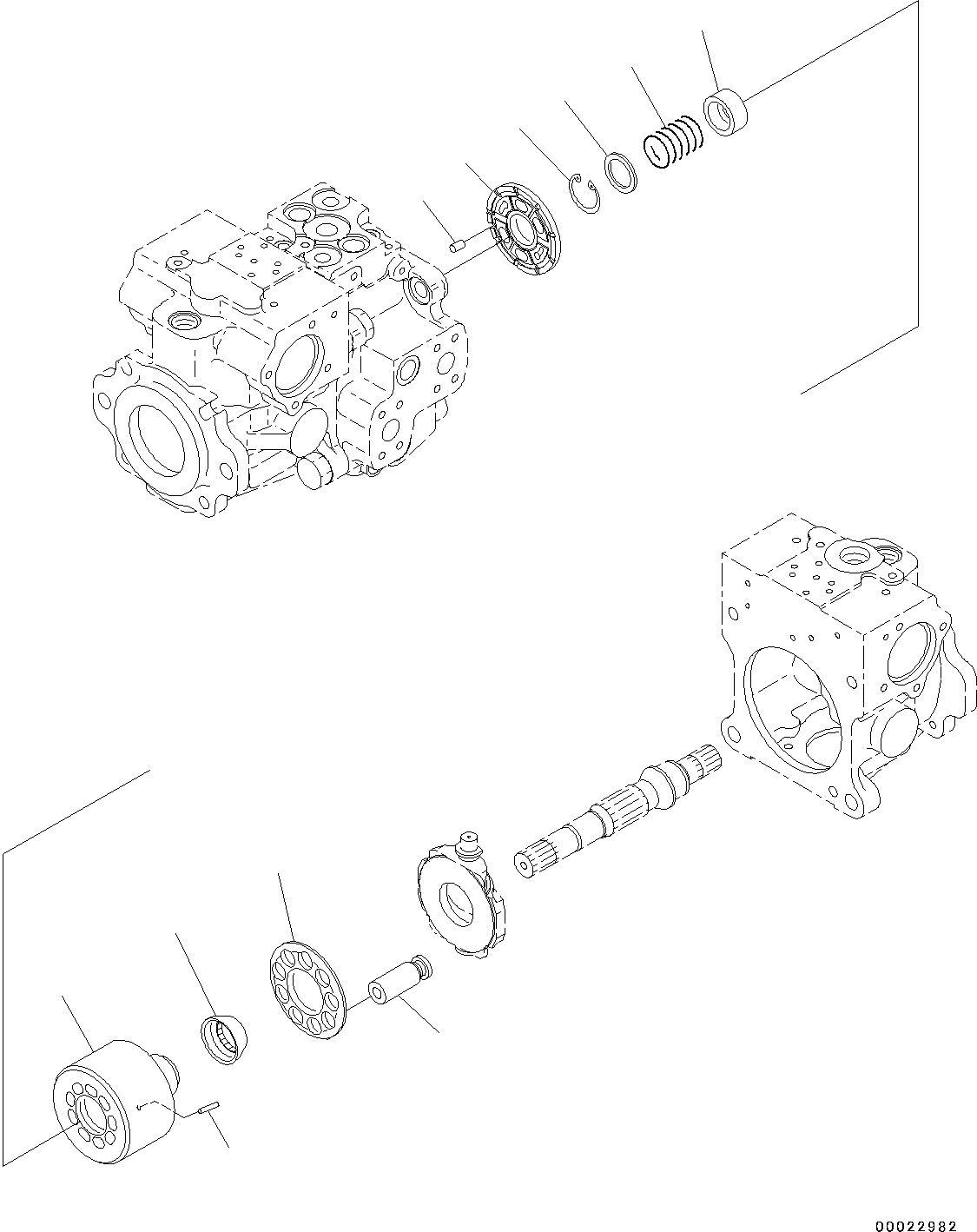 00022982