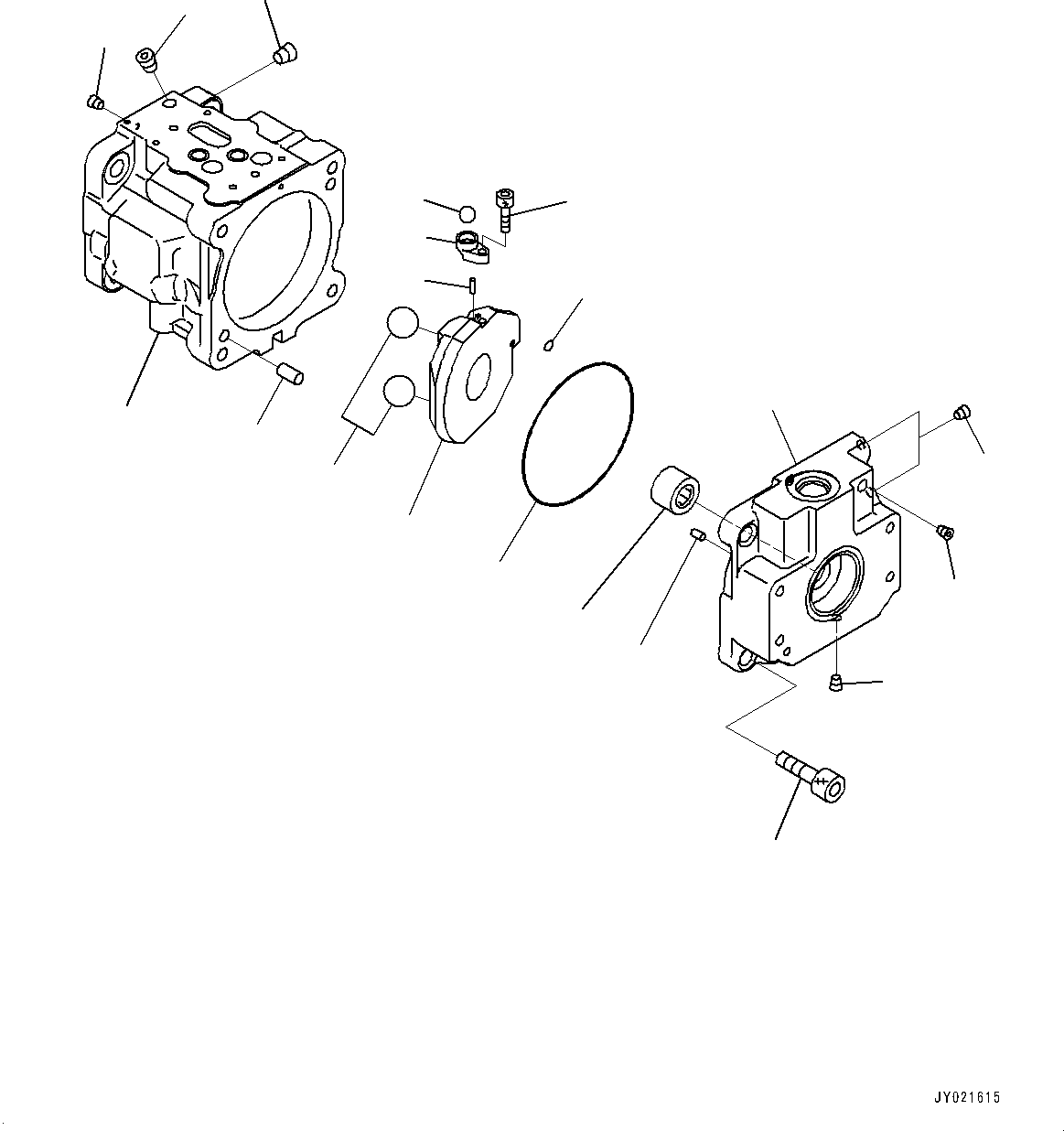 JY021615