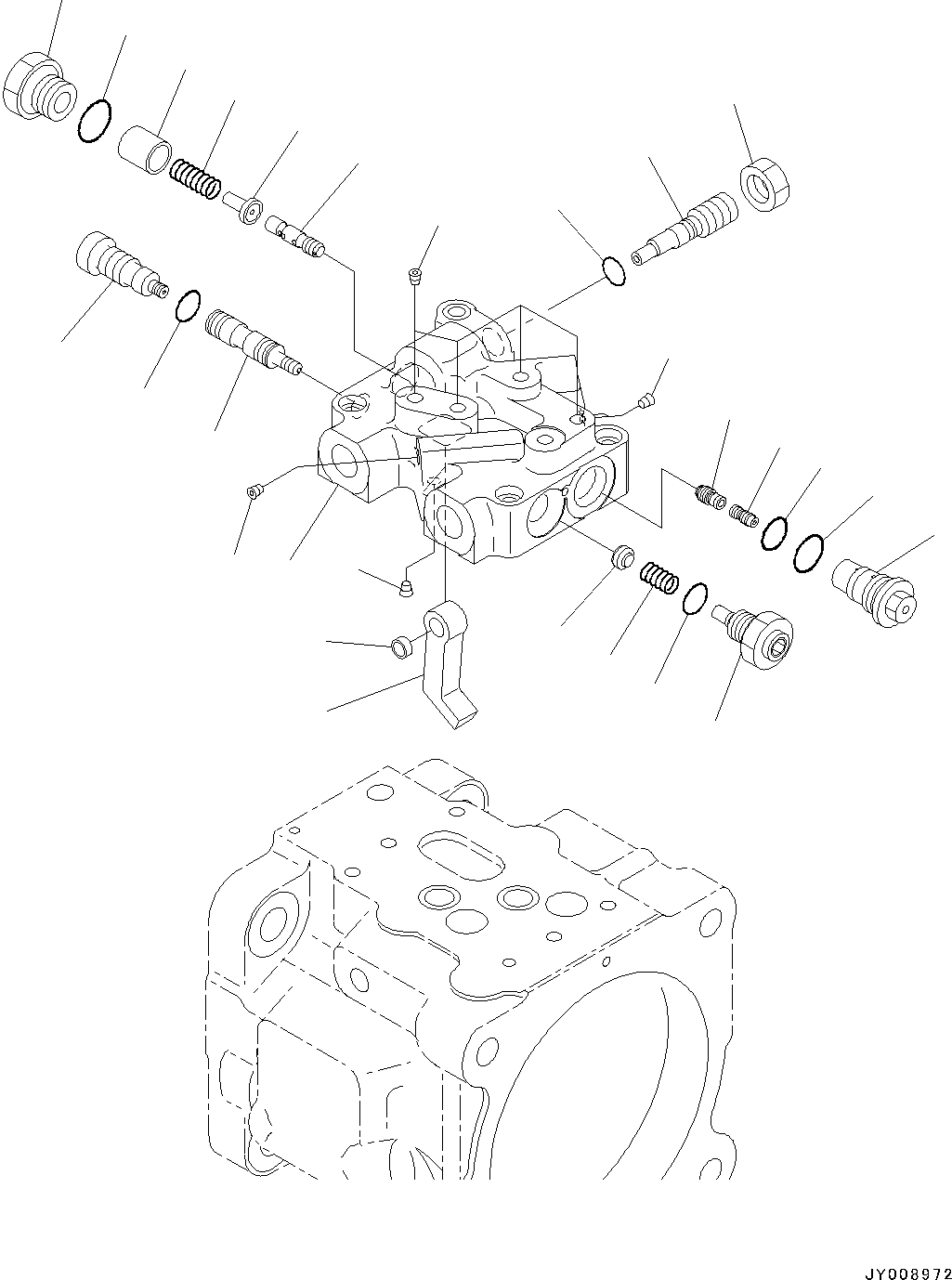 JY008972