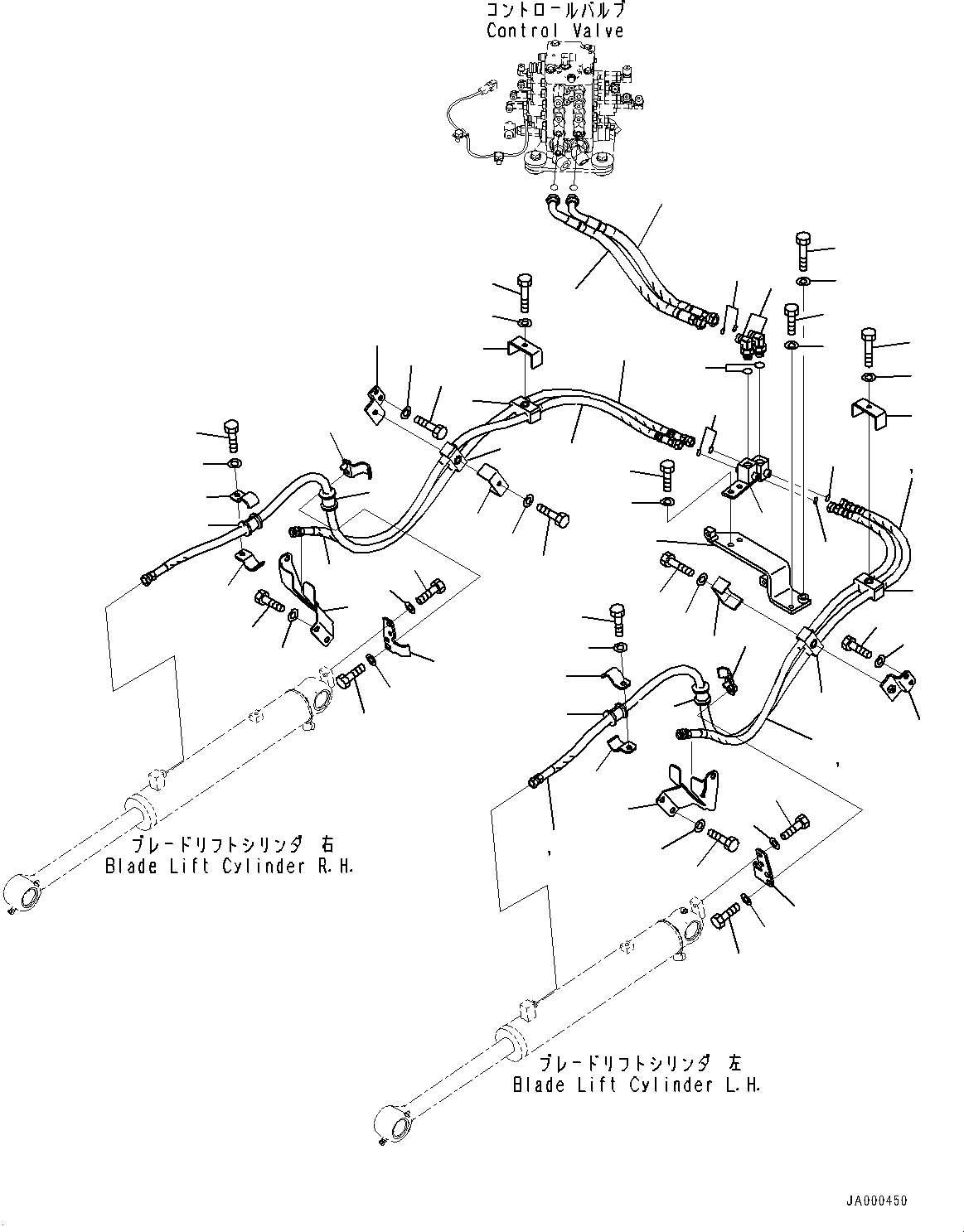 コントロールバルブ
Control Valve

ブレードリフトシリンダ 右
Blade Lift Cylinder R.H.

ブレードリフトシリンダ 左
Blade Lift Cylinder L.H.

JA000450