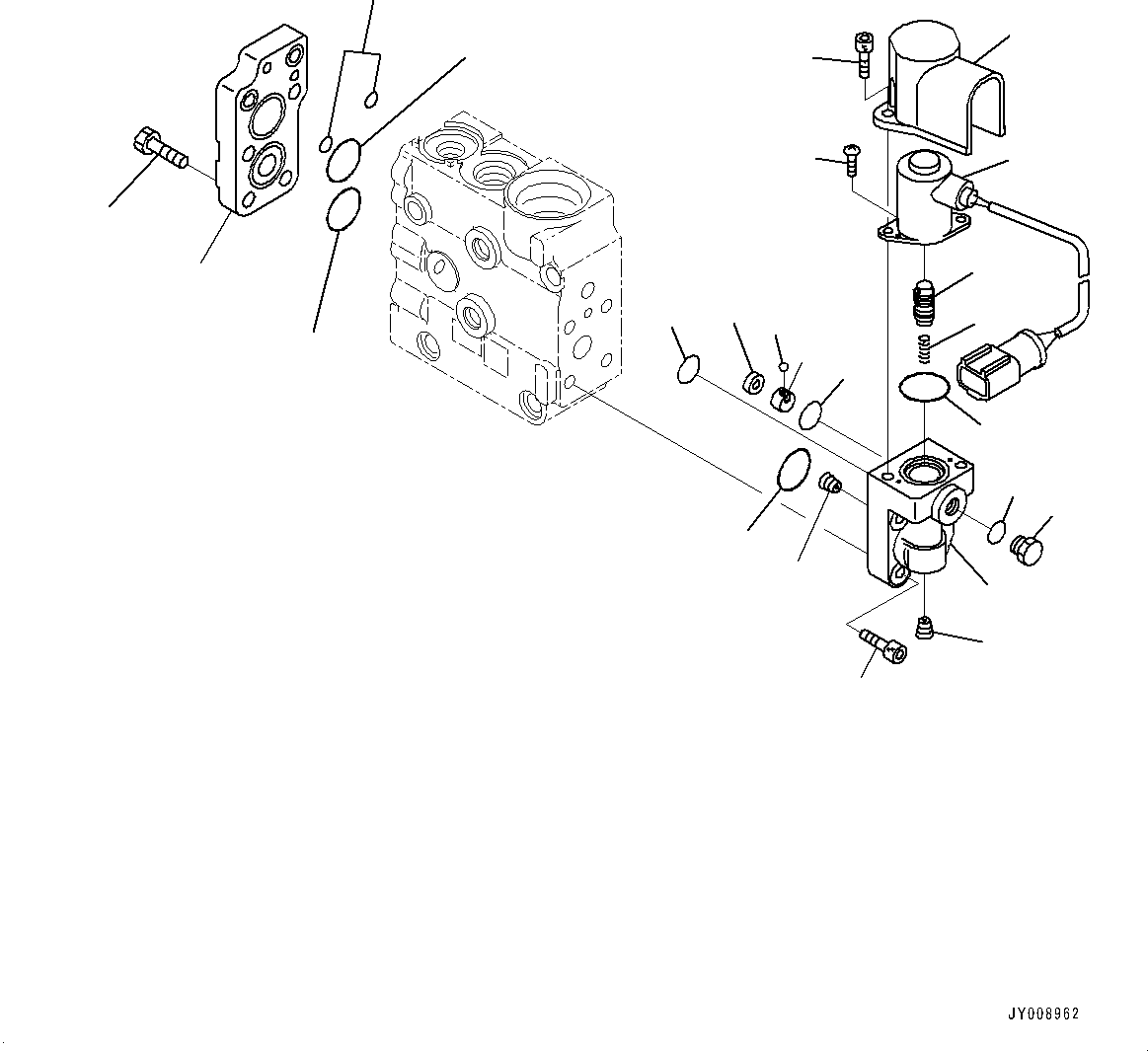 JY008962