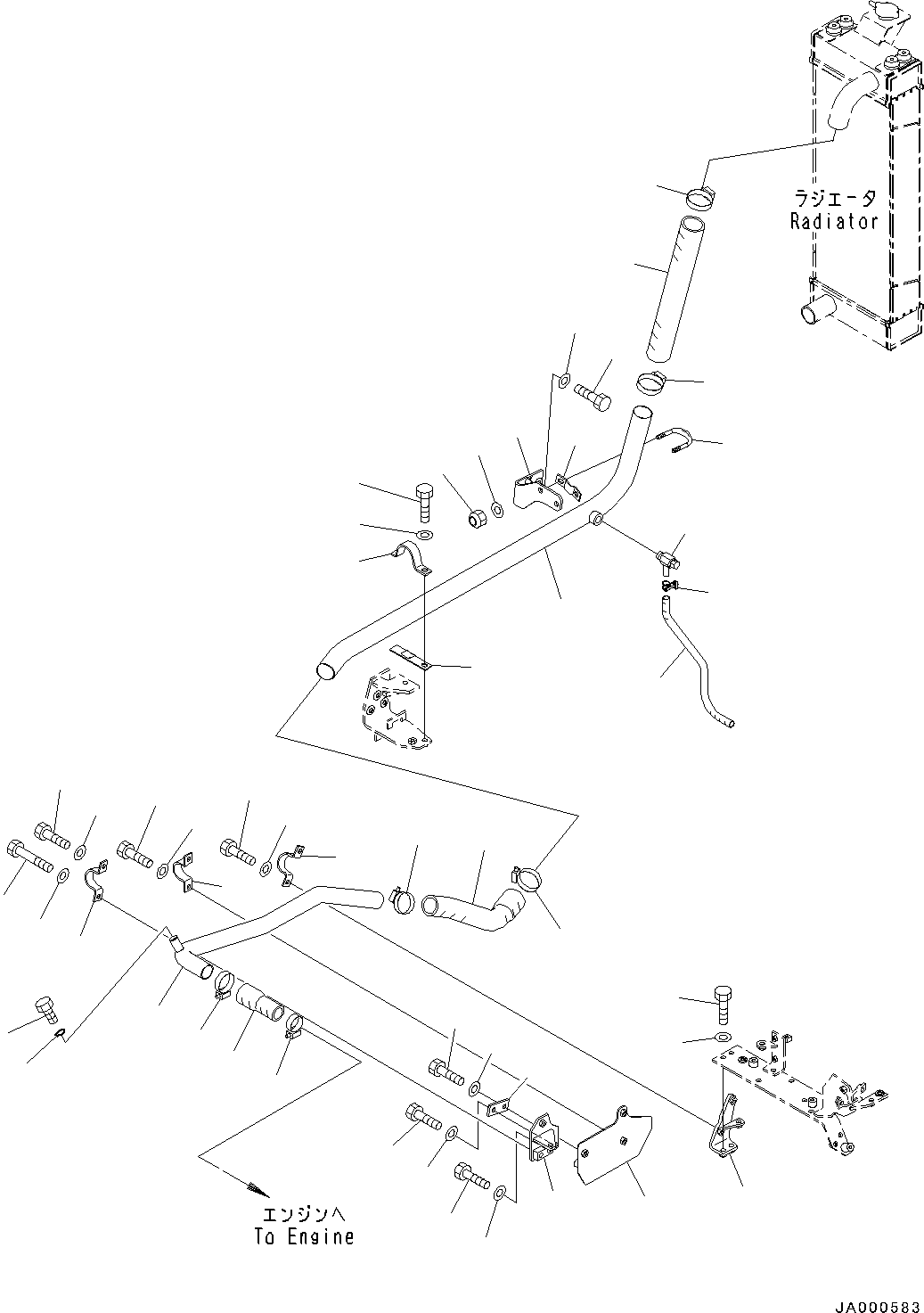 ラジエータ
Radiator

エンジンへ
To Engine

JA000583