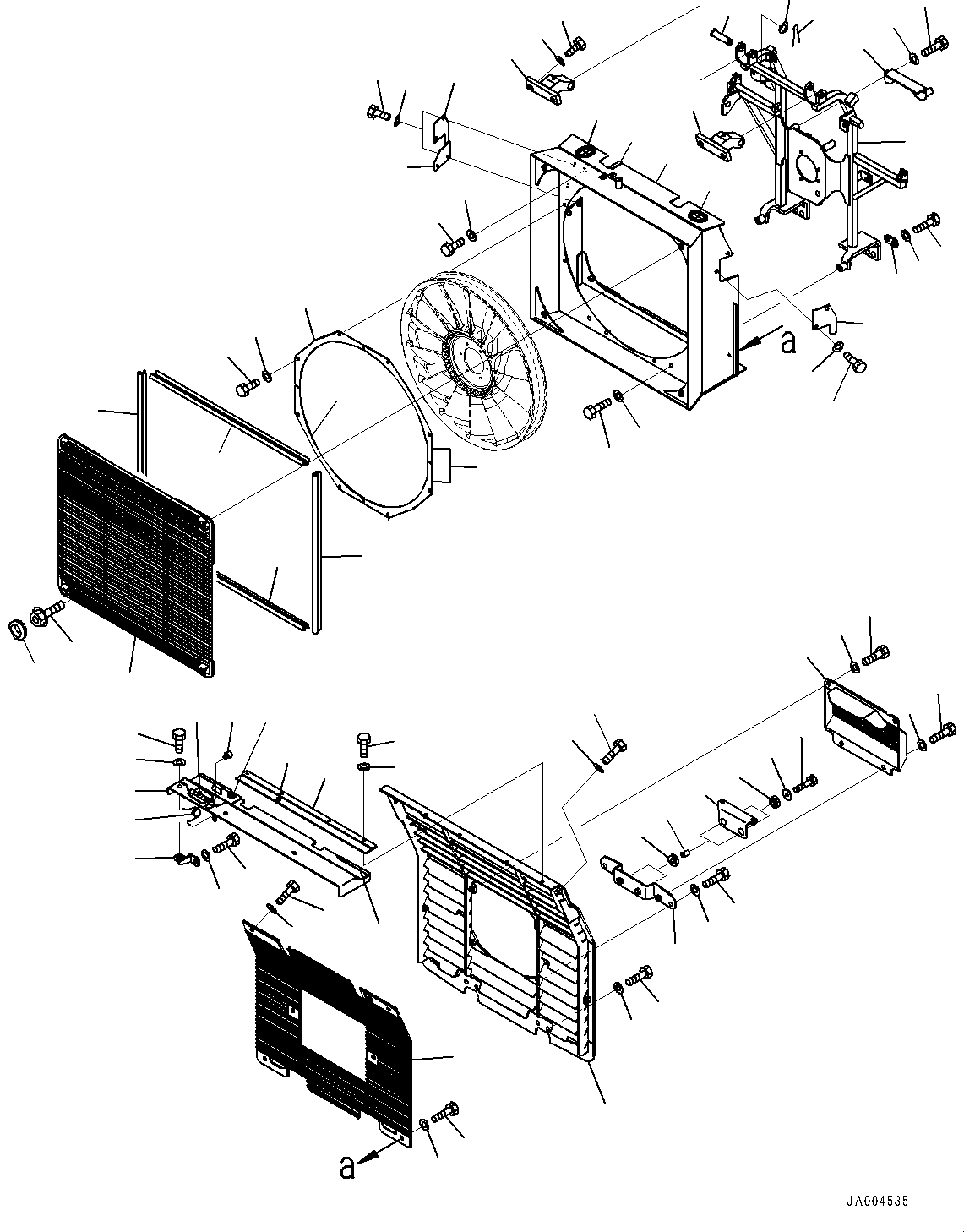 a

a

JA004535