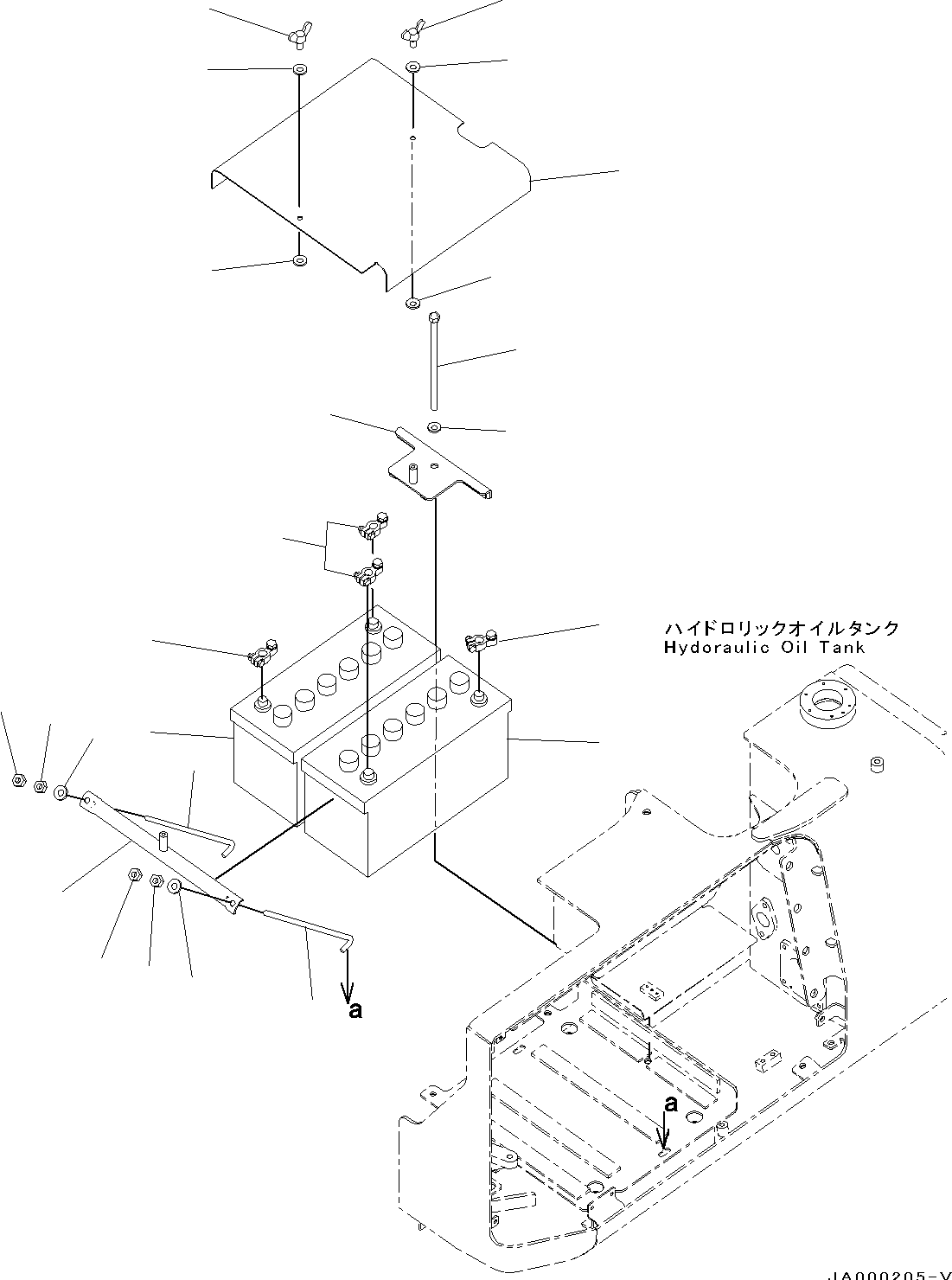 ハイドロリックオイルタンク
Hydoraulic Oil Tank

a

a

JA000205-V