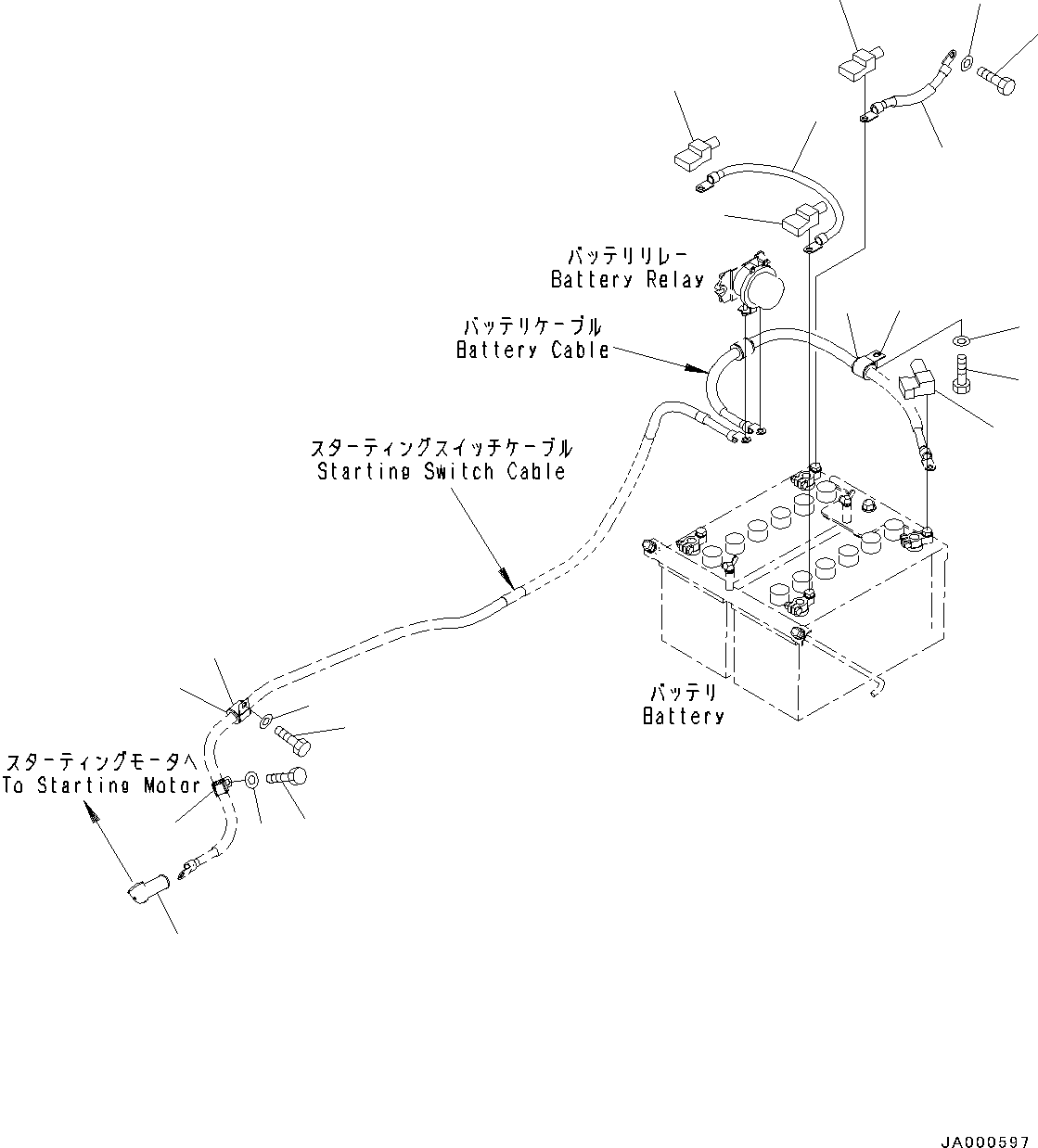 バッテリリレー
Battery Relay

バッテリケーブル
Battery Cable

スターティングスイッチケーブル
Starting Switch Cable

バッテリ
Battery

スターティングモータへ
To Starting Motor

JA000597