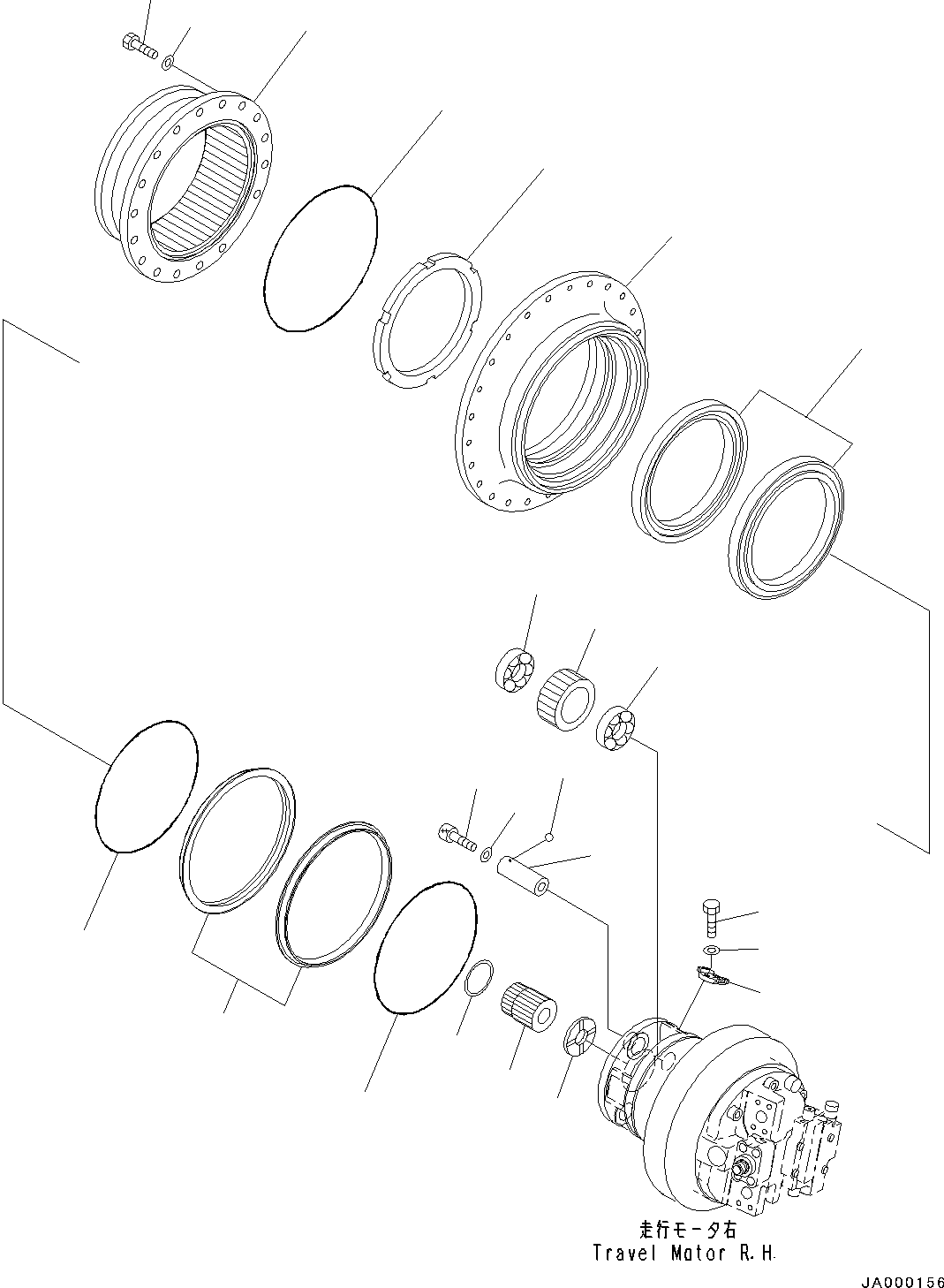 走行モータ右
Travel Motor R.H.

JA000156