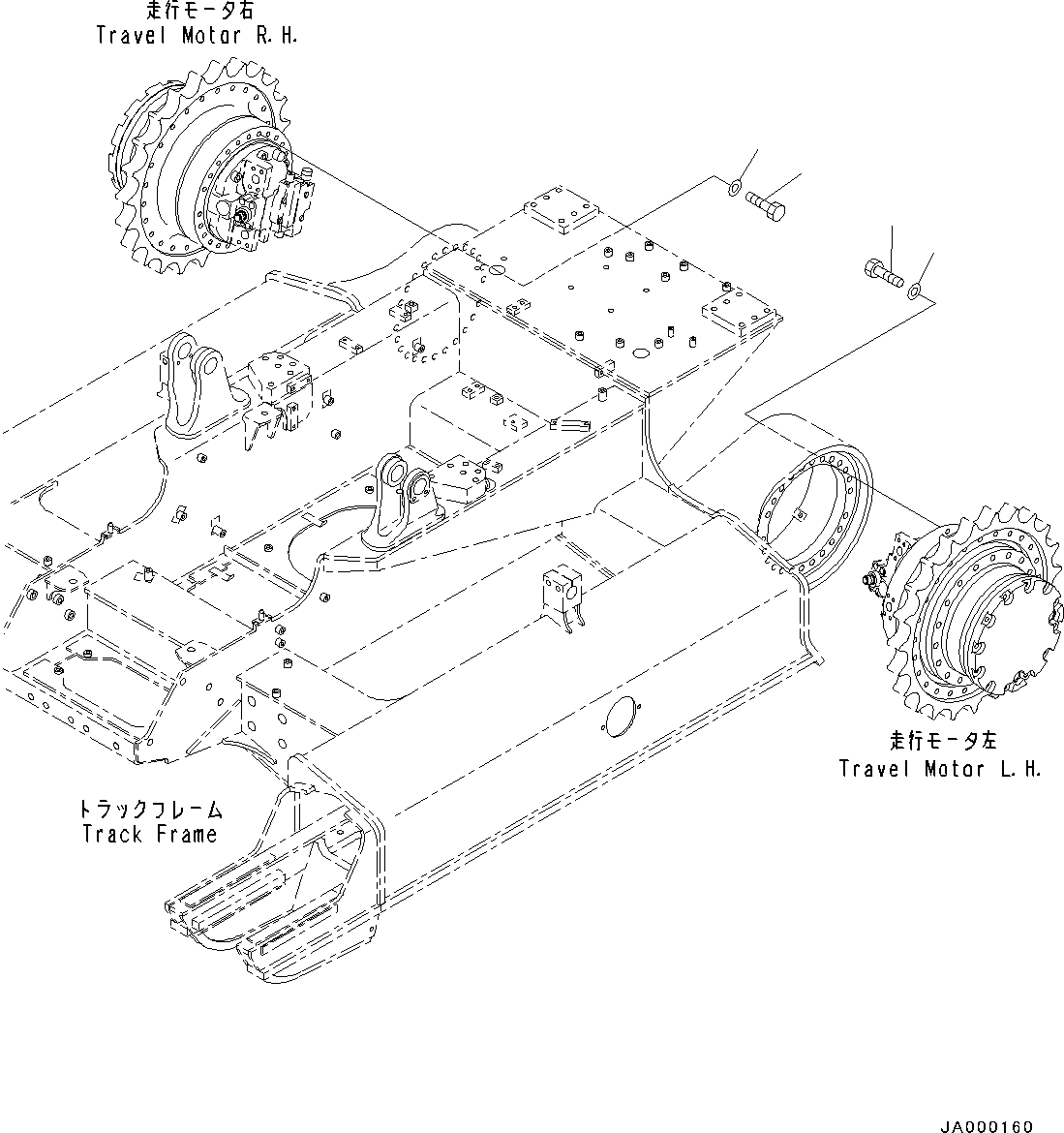 走行モータ右
Travel Motor R.H.

走行モータ左
Travel Motor L.H.

トラックフレーム
Track Frame

JA000160