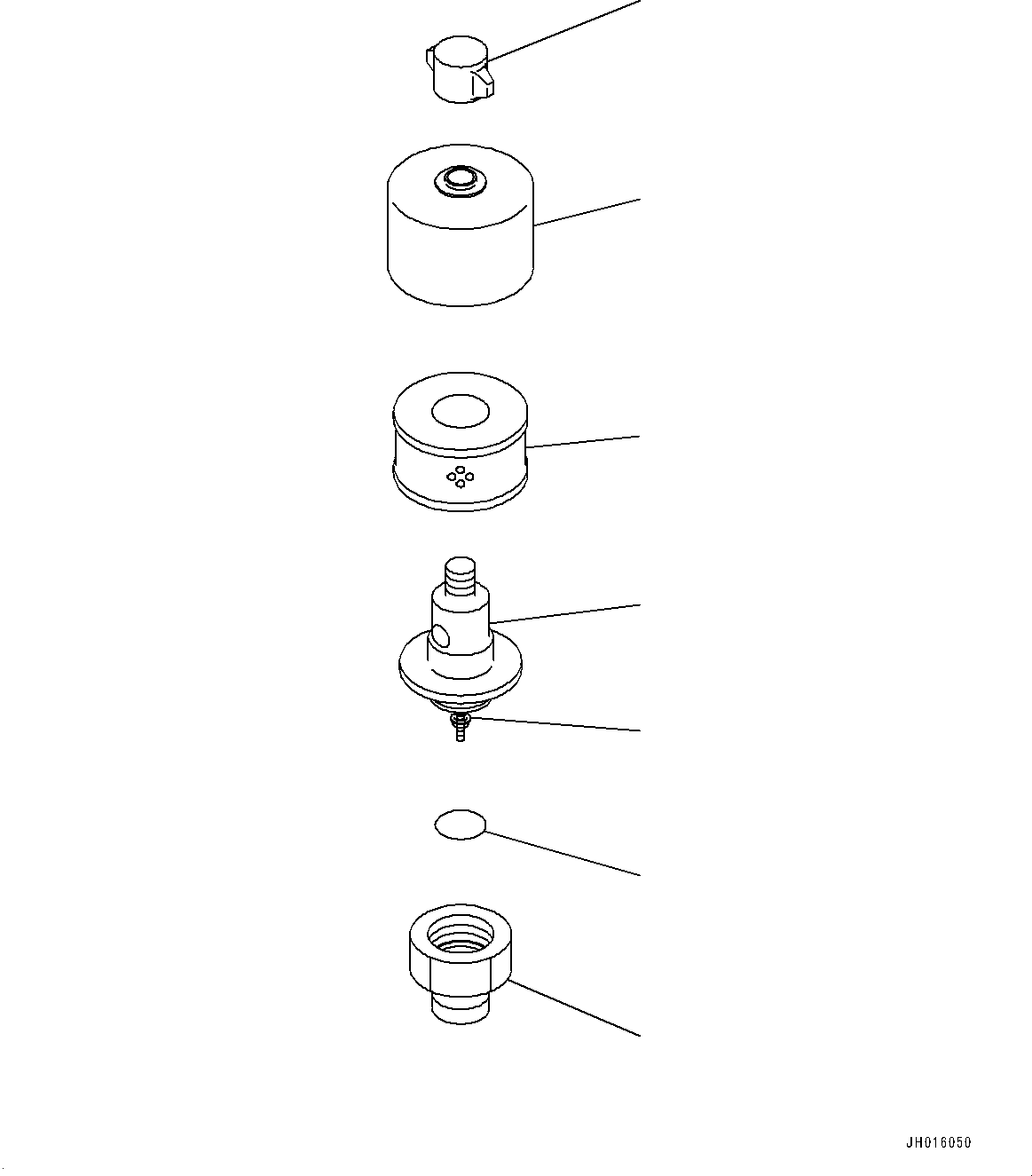 JH016050