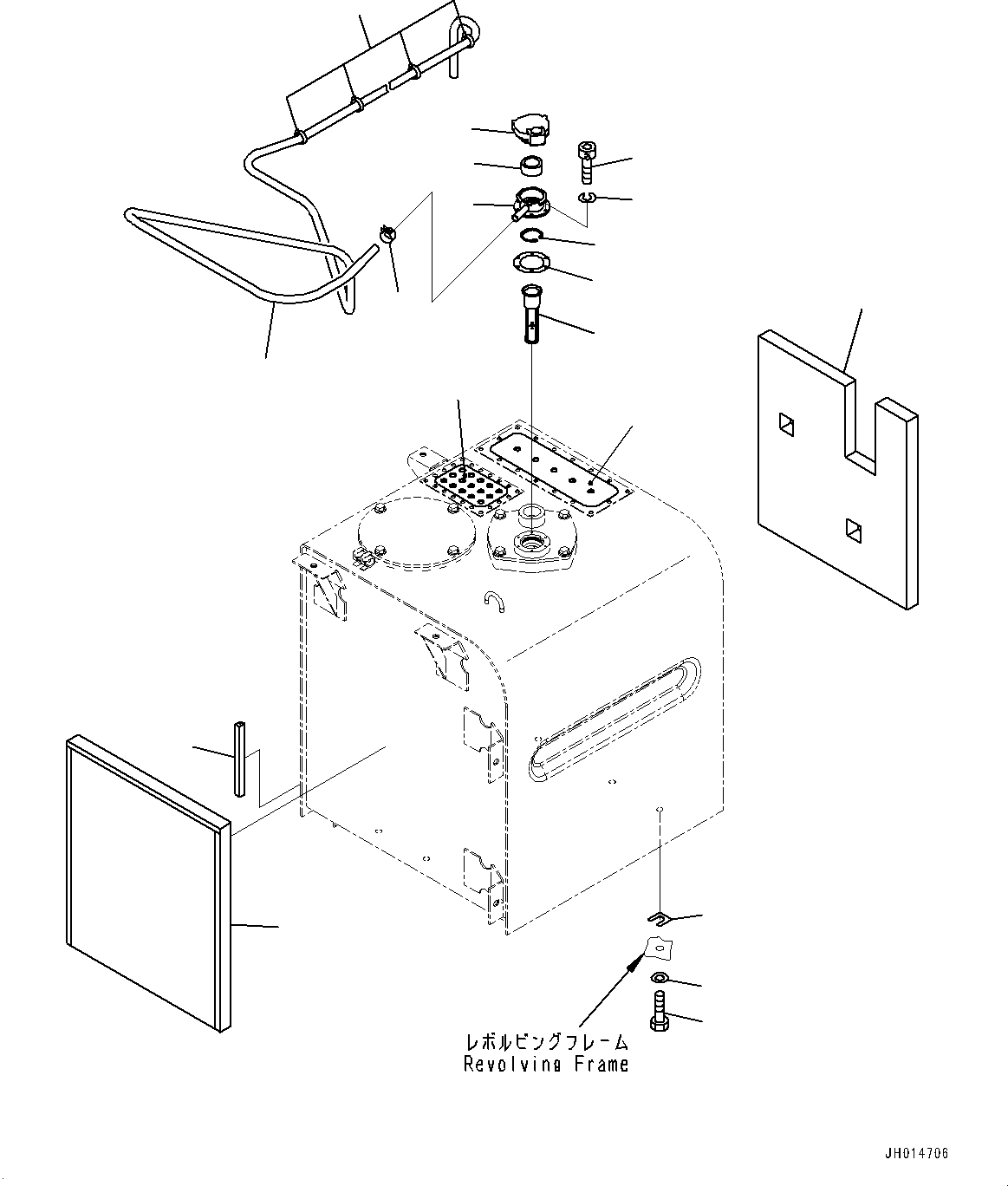 レボルビングフレーム
Revolving Frame

JH014706