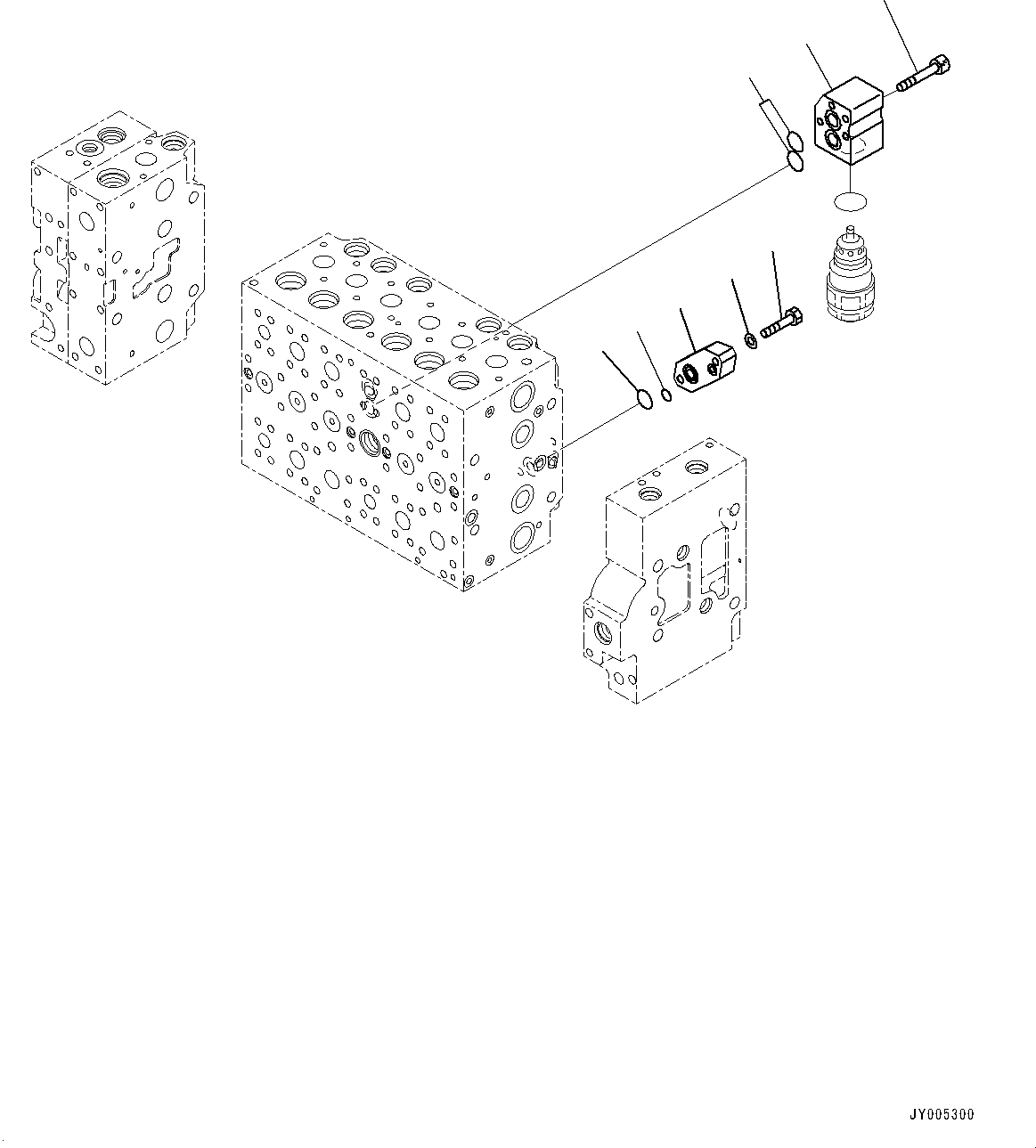 JY005300