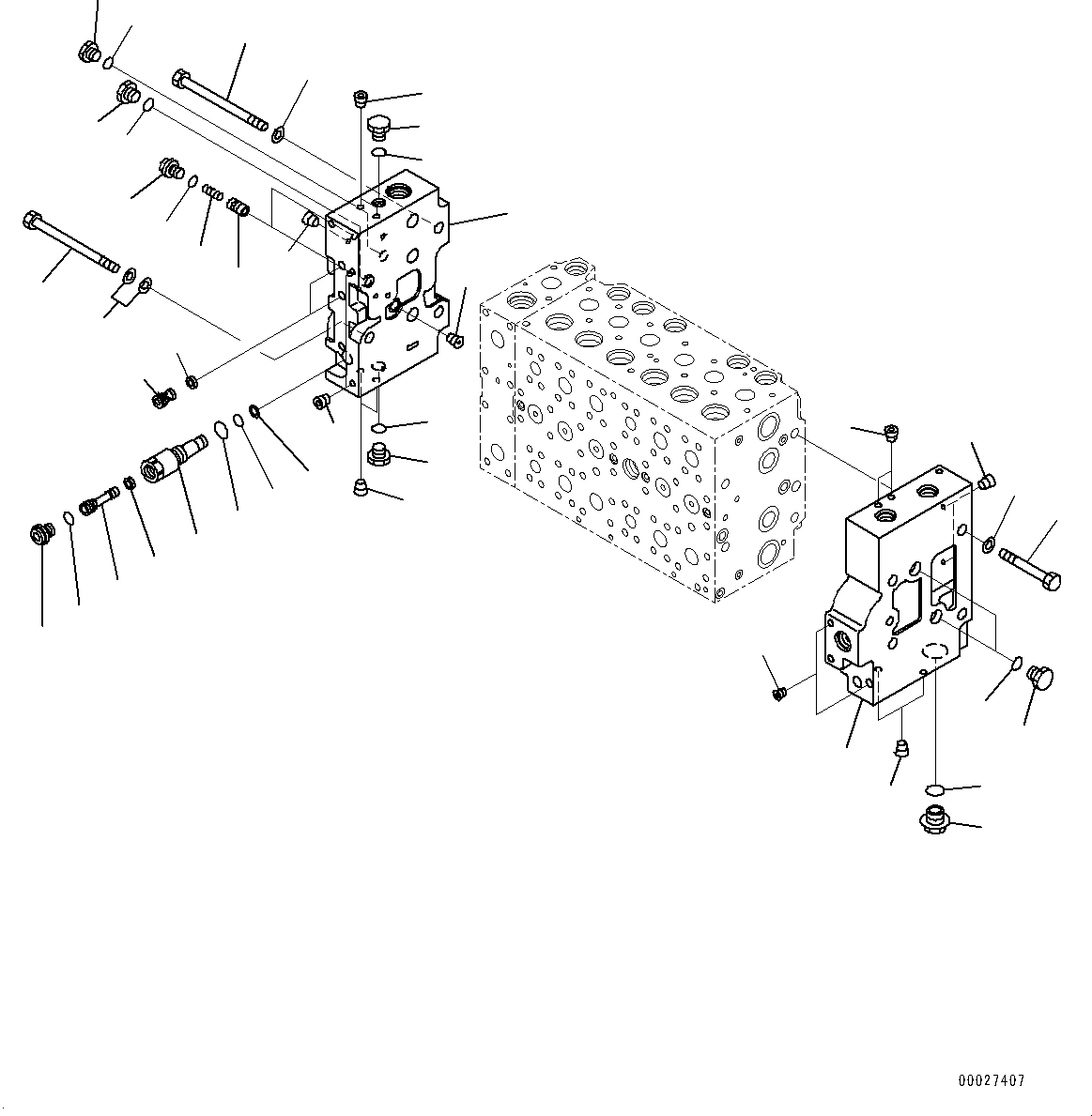 00027407