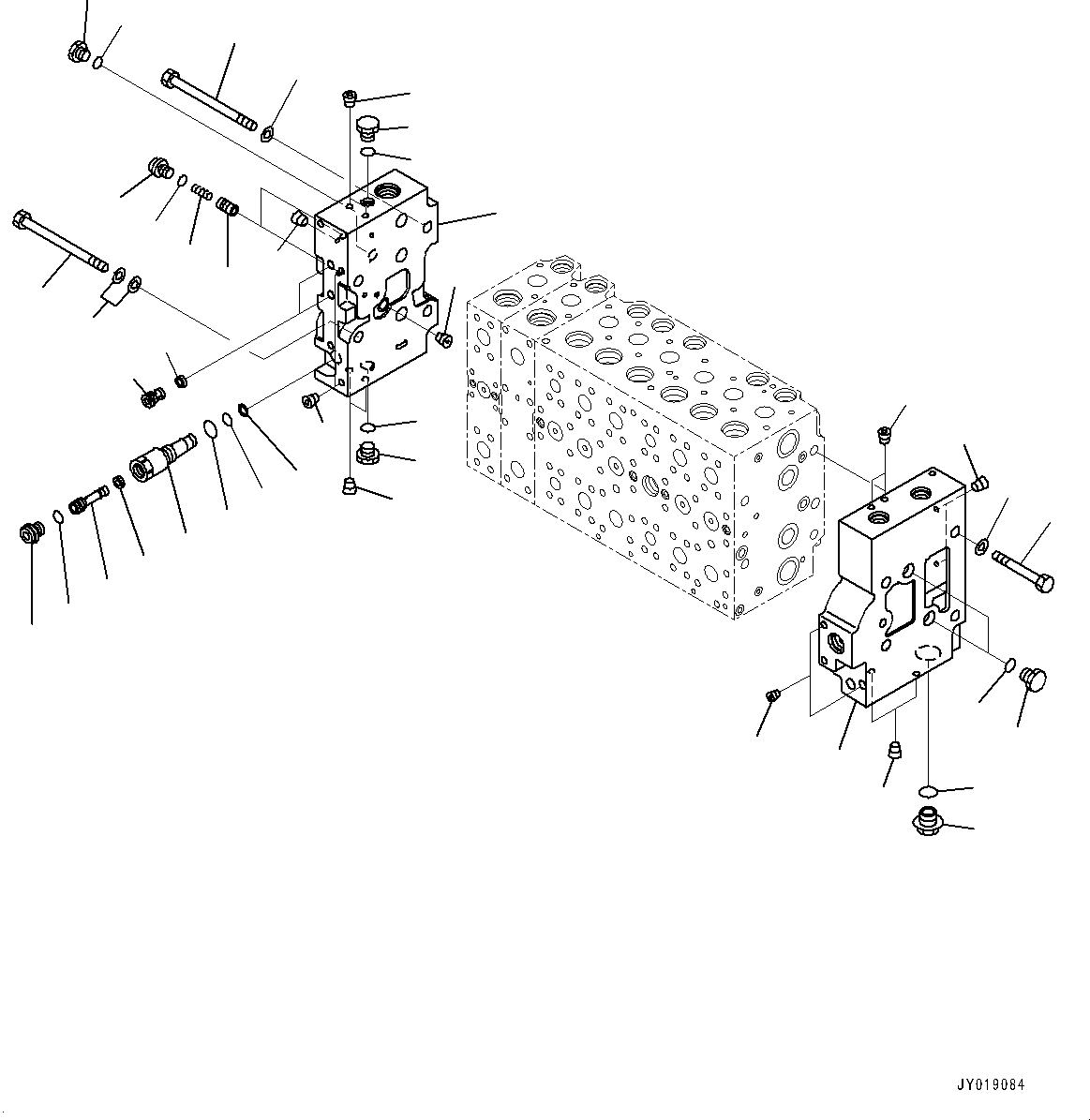 JY019084