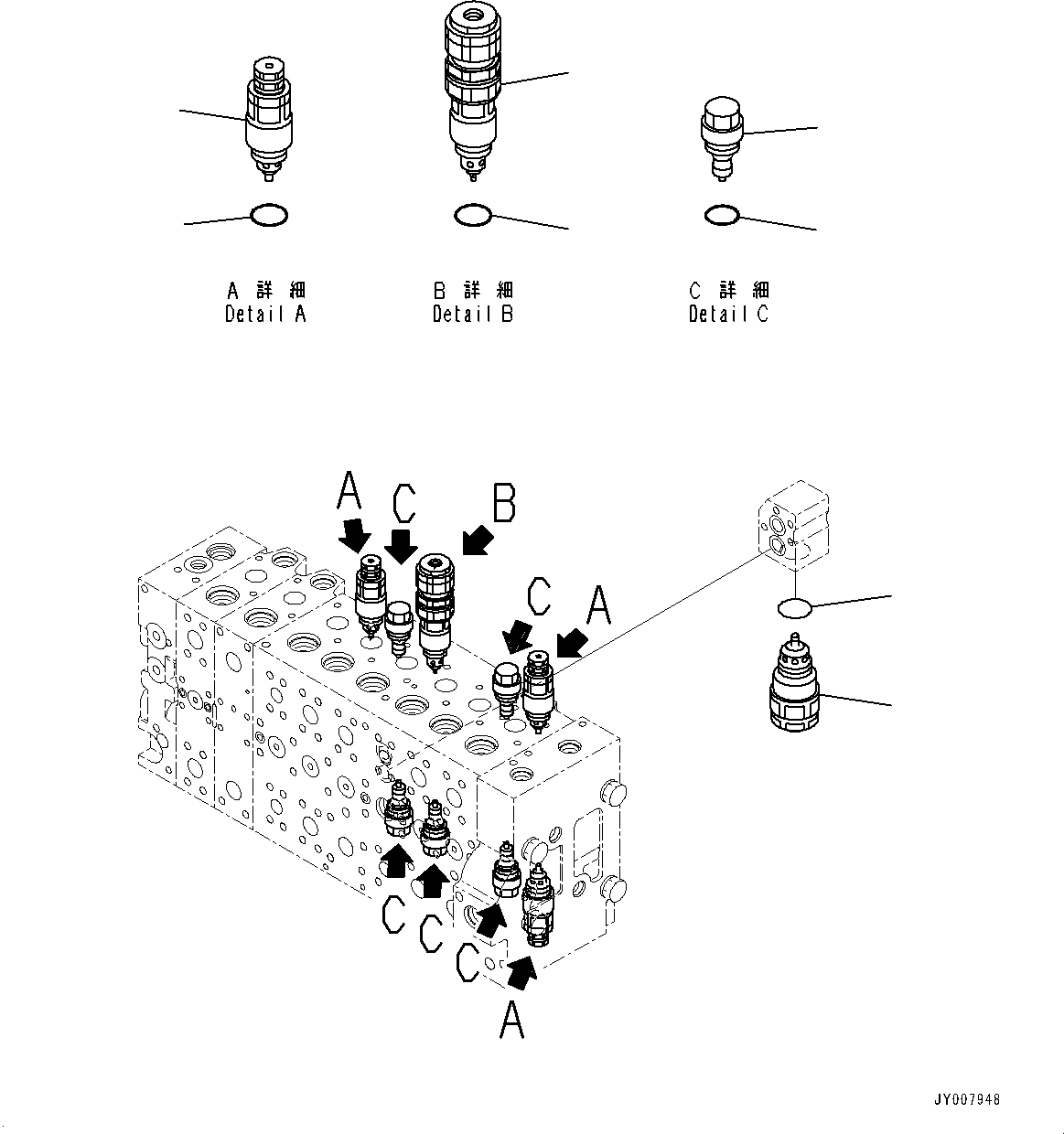 A 詳 細
Detail A

B 詳 細
Detail B

C 詳 細
Detail C

A
C
B
C
A
C
C
C
A

JY007948