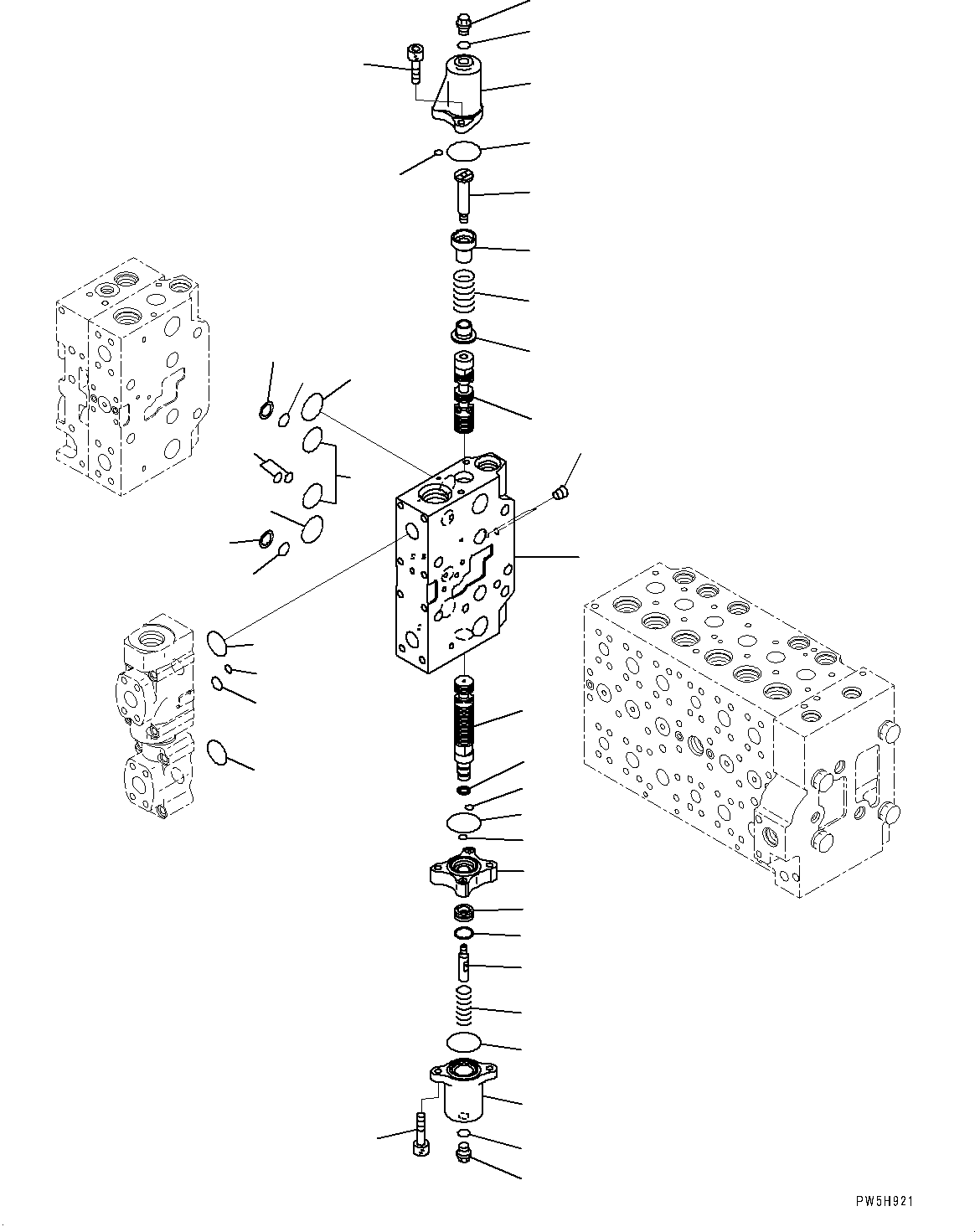 PW5H921