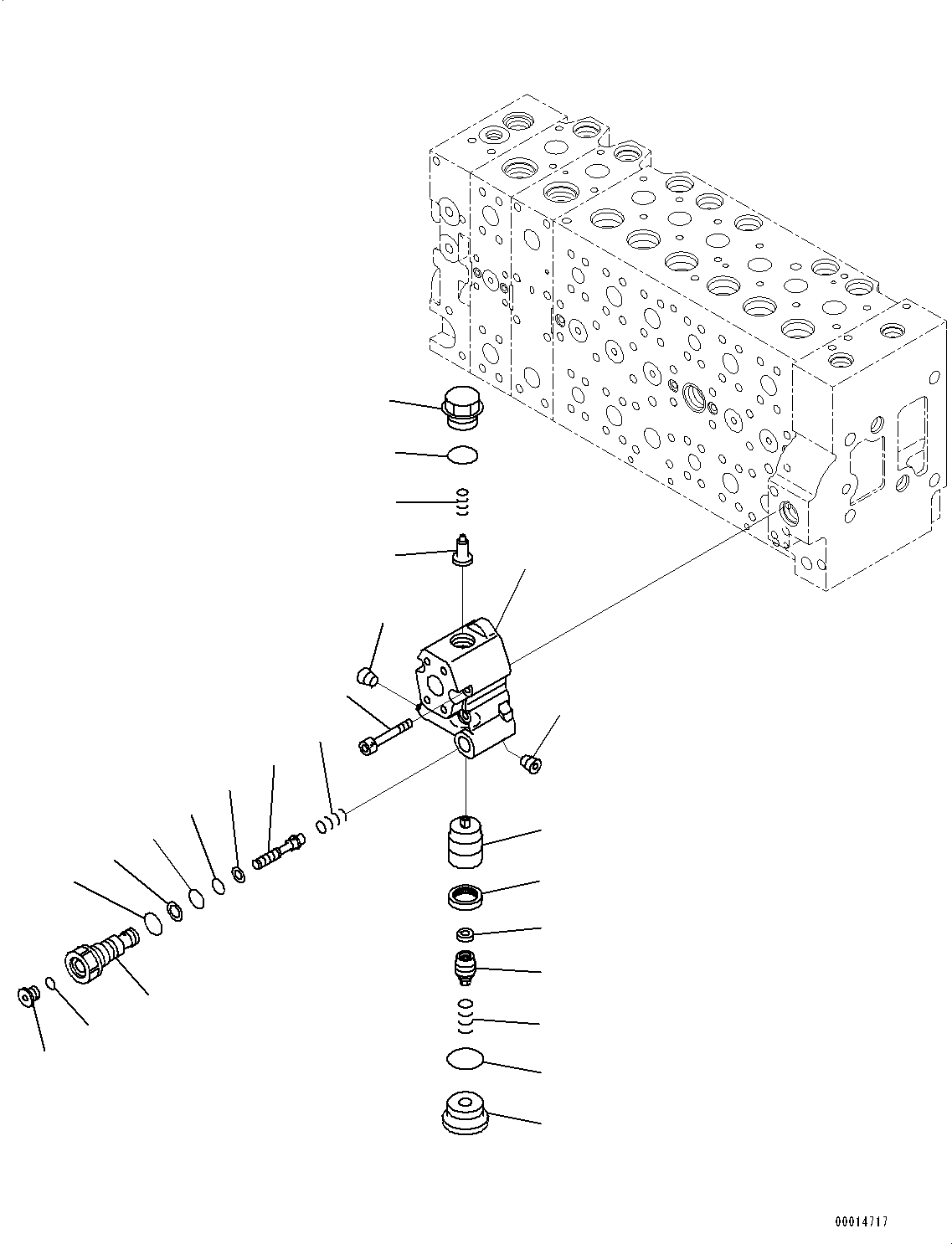 00014717