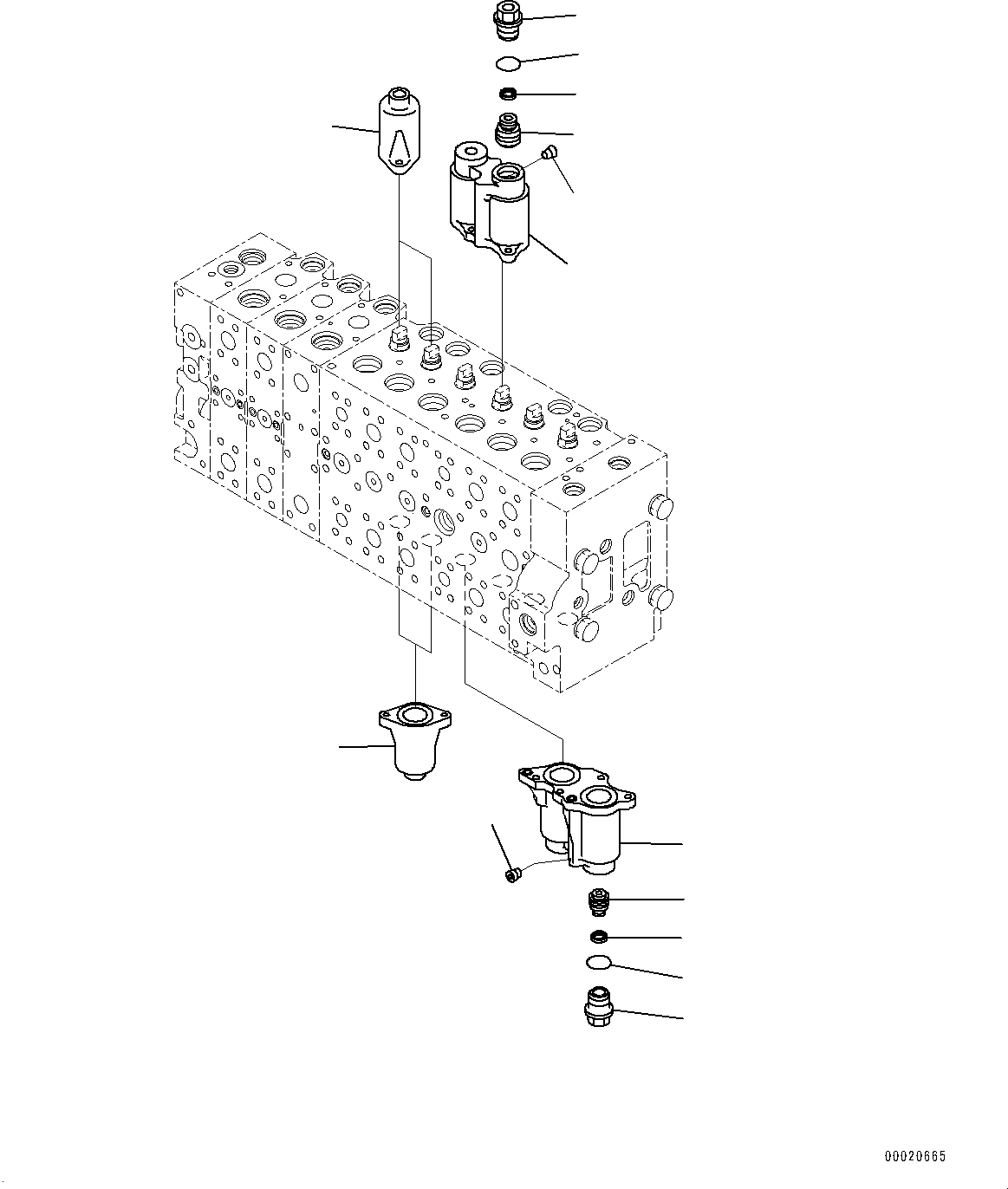 00020665