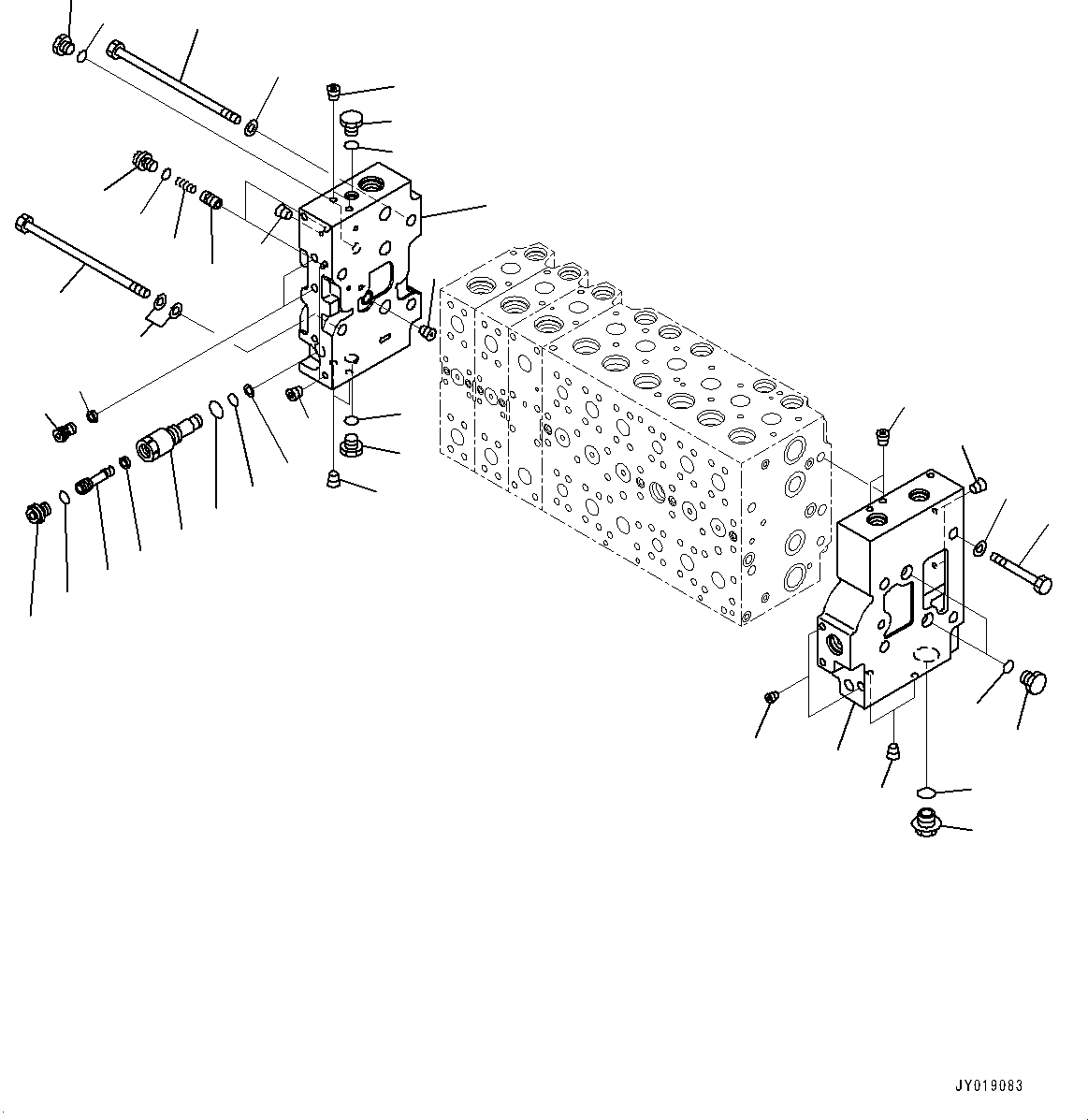 JY019083