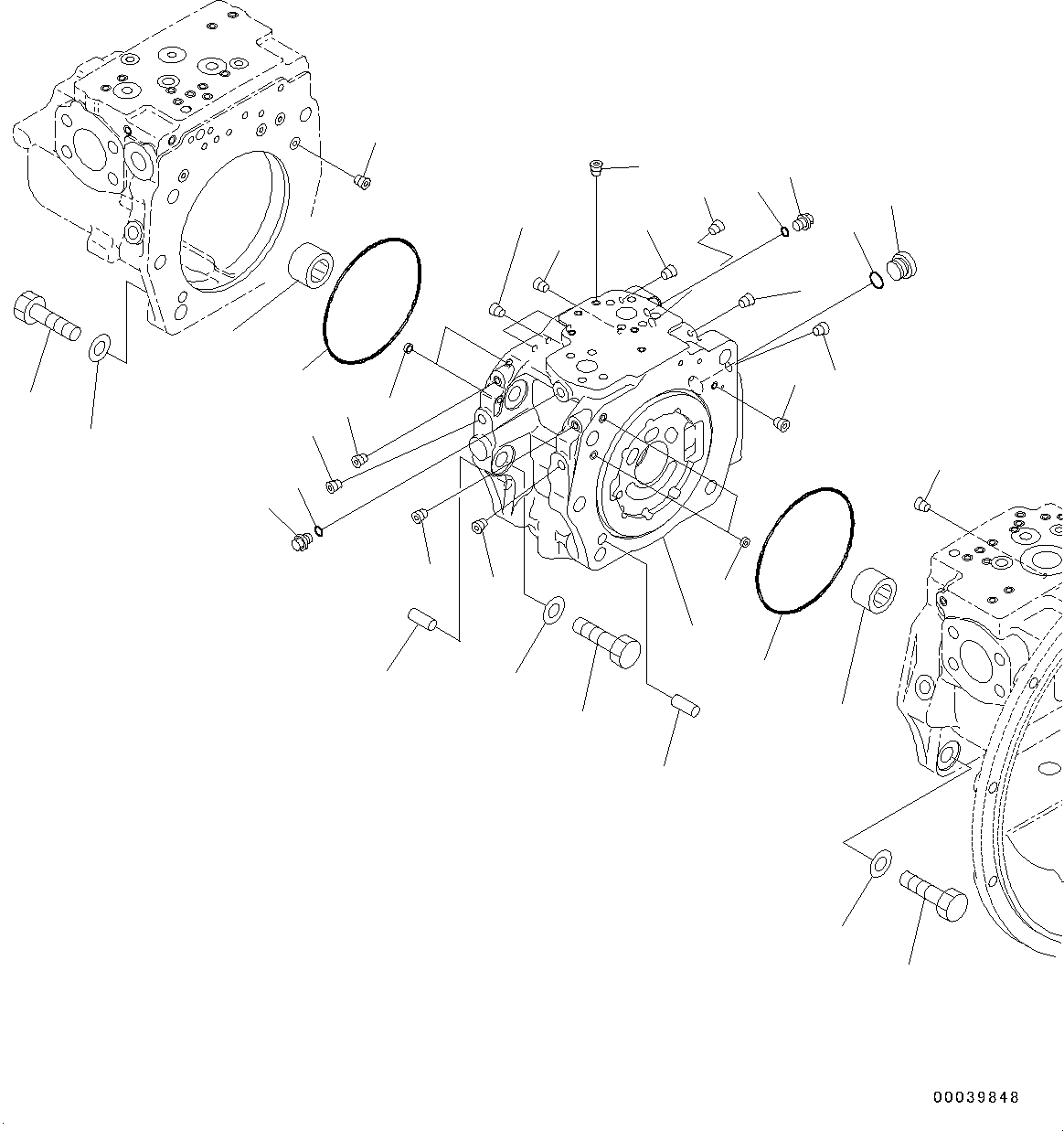 00039848