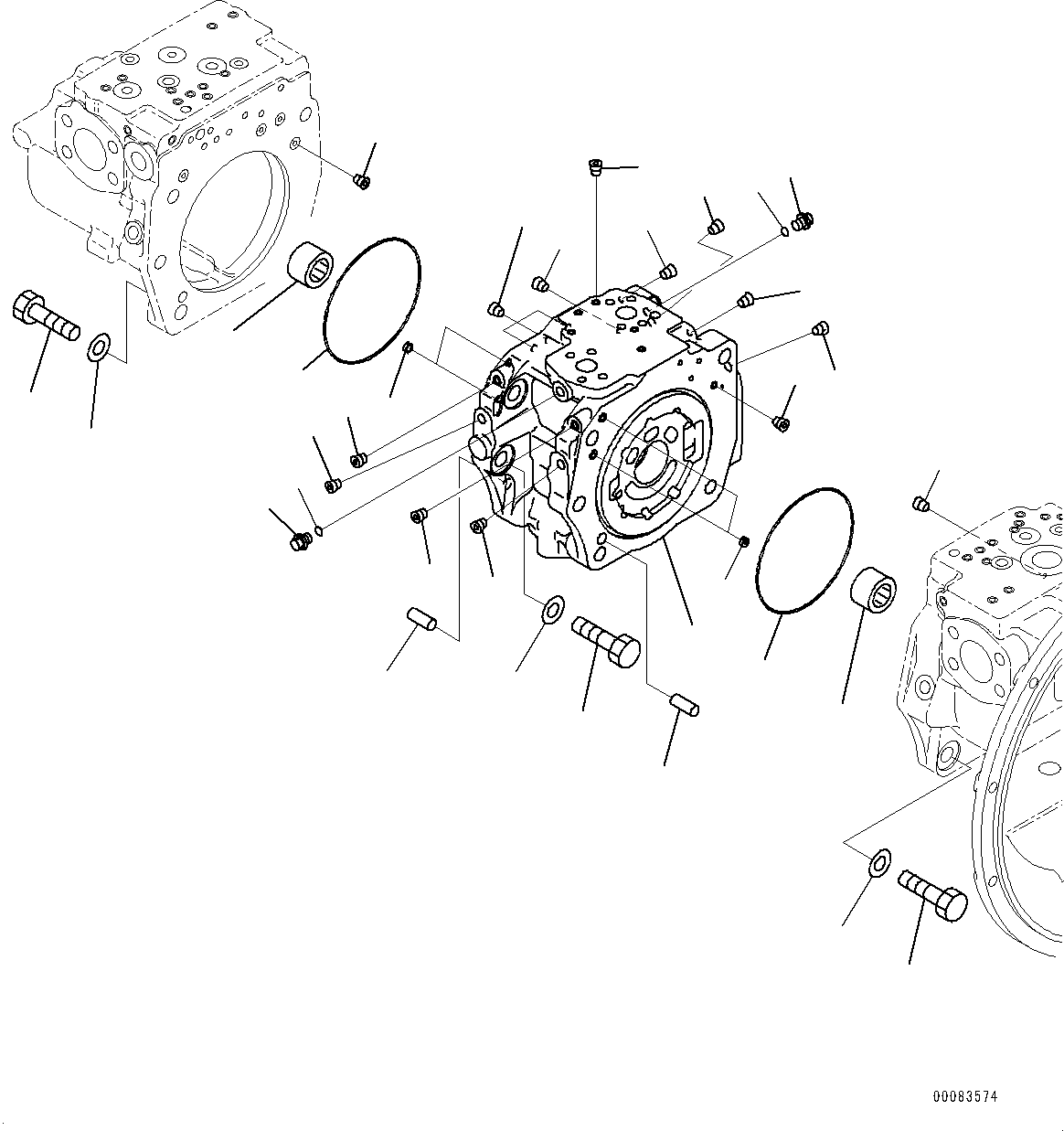 00083574