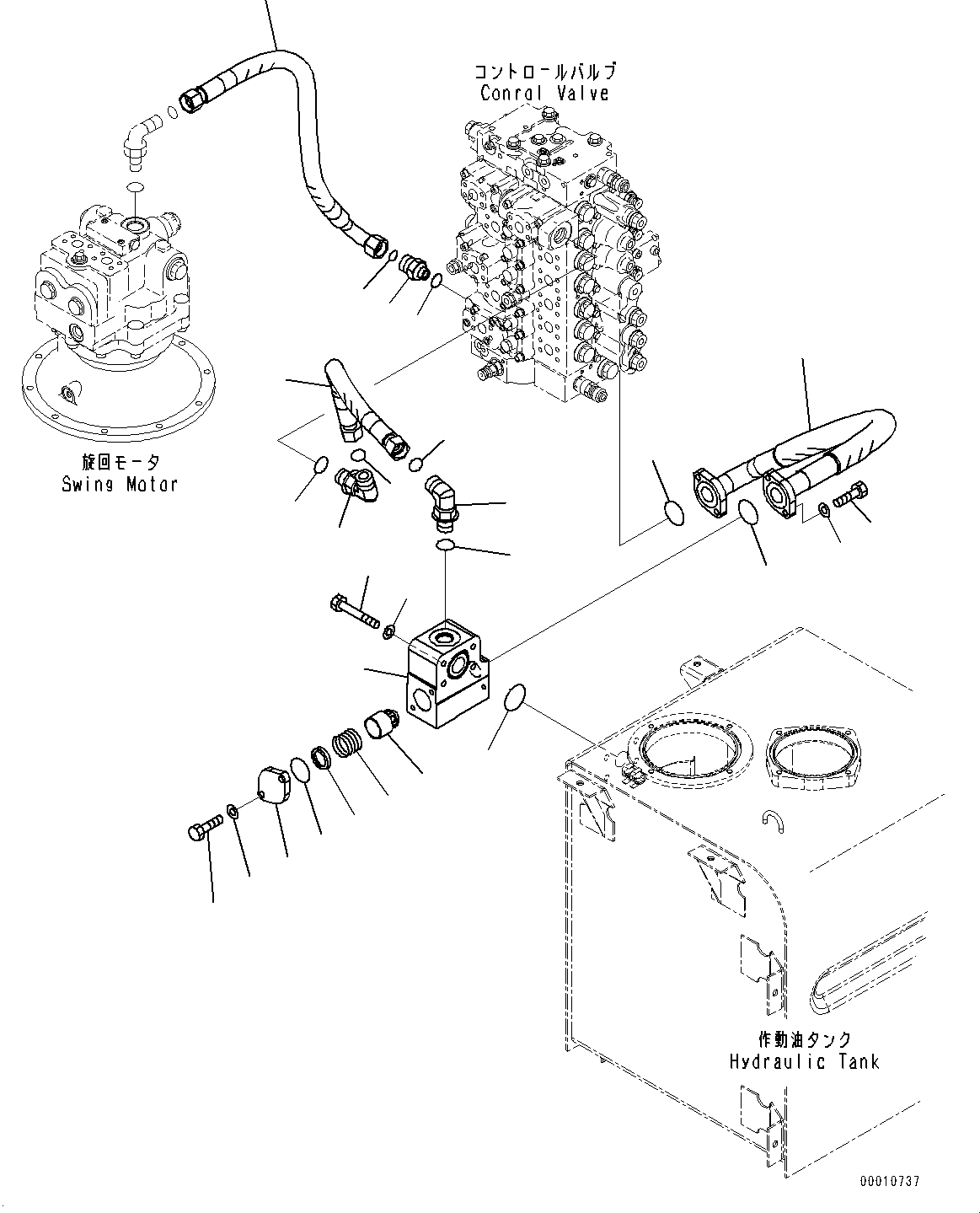 コントロールバルブ
Conrol Valve

旋回モータ
Swing Motor

作動油タンク
Hydraulic Tank

00010737