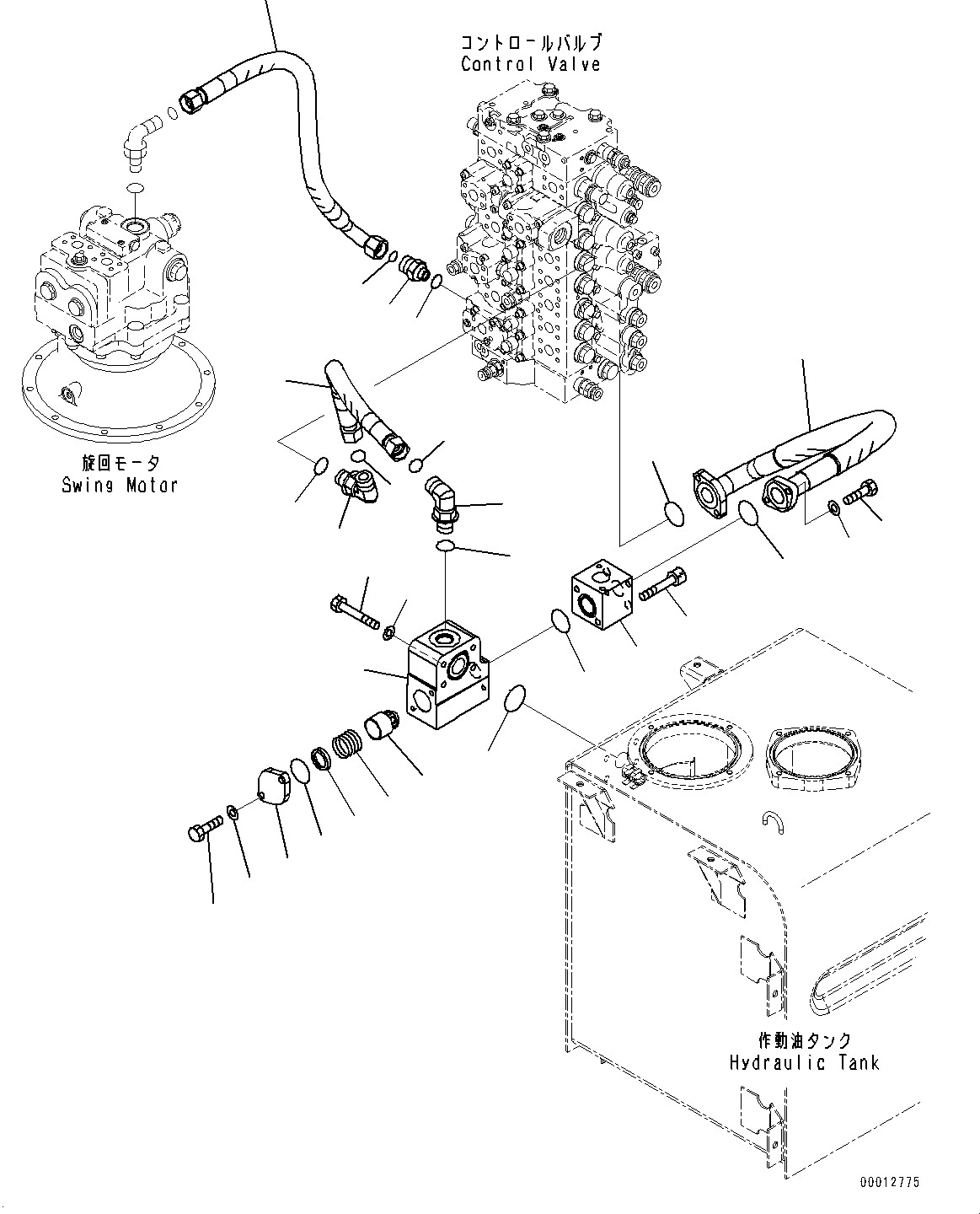 コントロールバルブ
Control Valve

旋回モータ
Swing Motor

作動油タンク
Hydraulic Tank

00012775