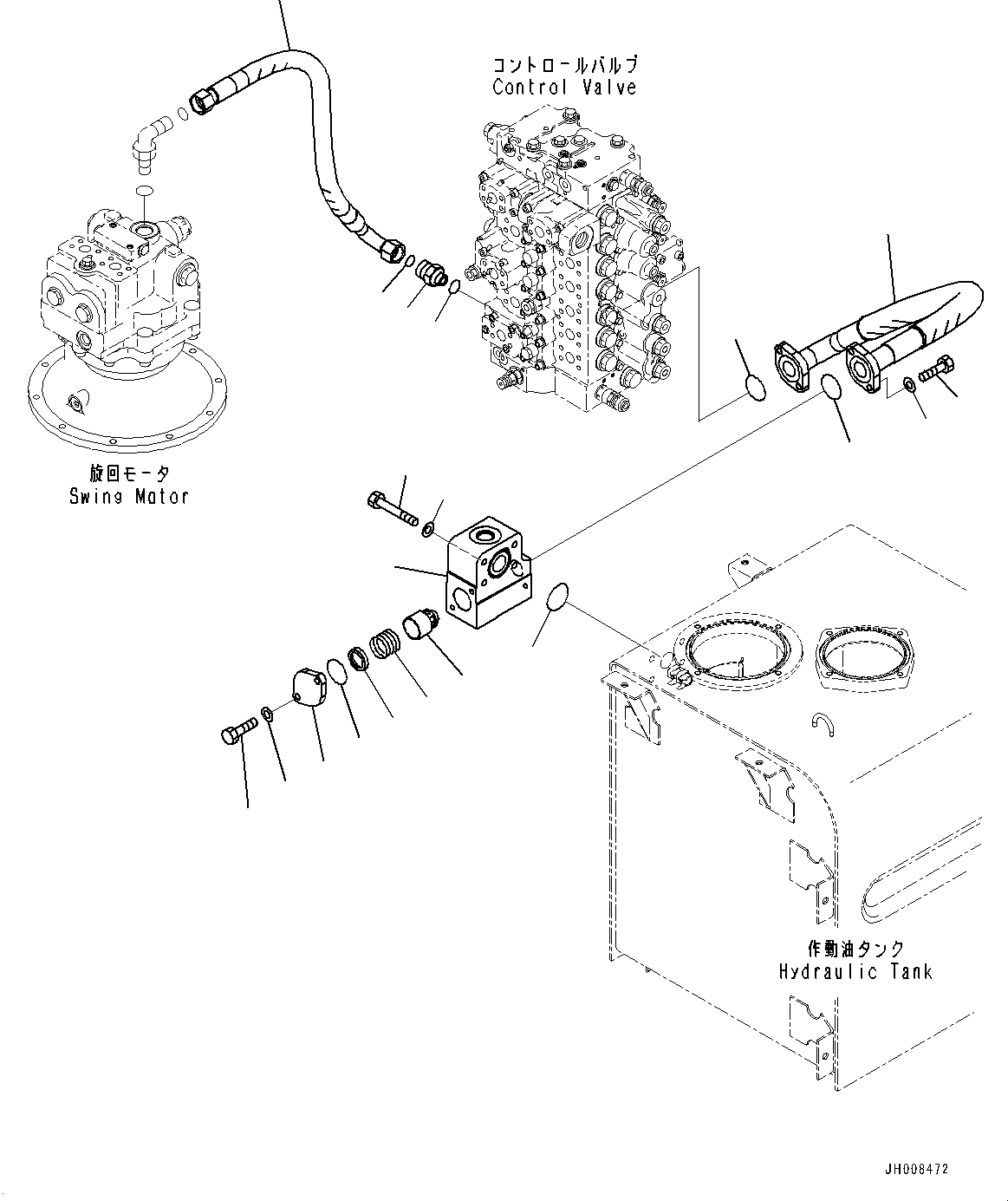 コントロールバルブ
Control Valve

旋回モータ
Swing Motor

作動油タンク
Hydraulic Tank

JH008472