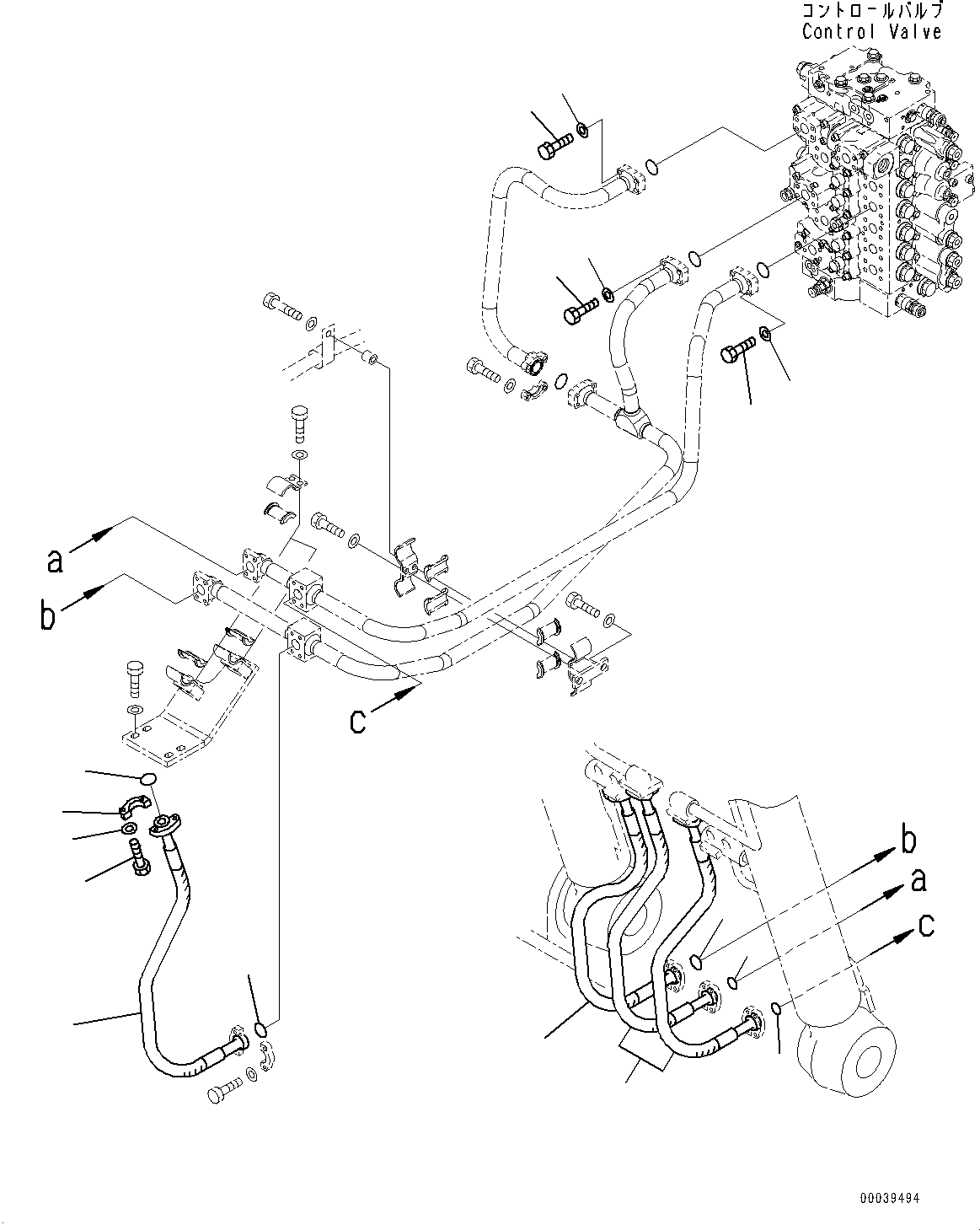 コントロールバルブ
Control Valve

a

b

c

b

a

c

00039494