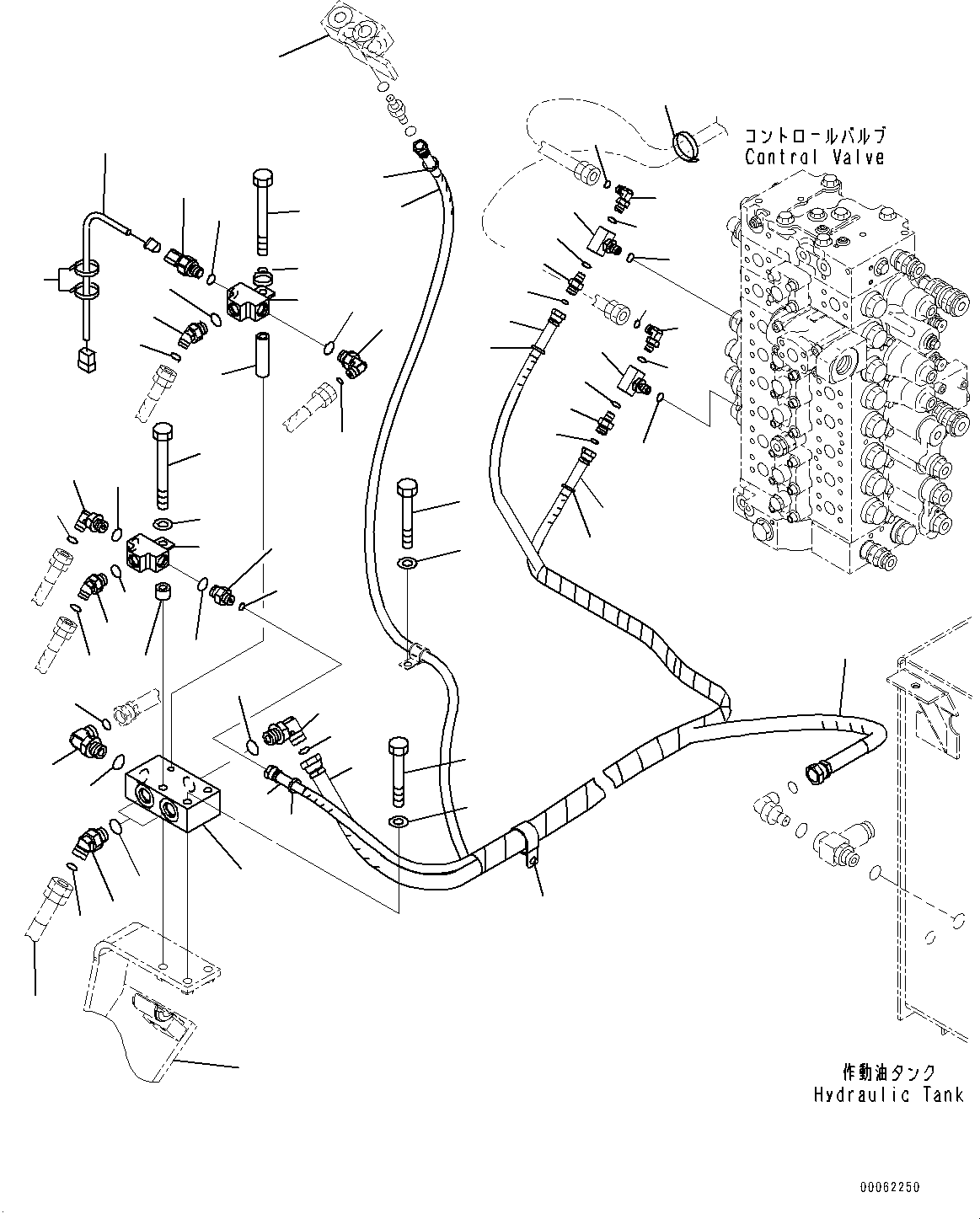 コントロールバルブ
Control Valve

作動油タンク
Hydraulic Tank

00062250