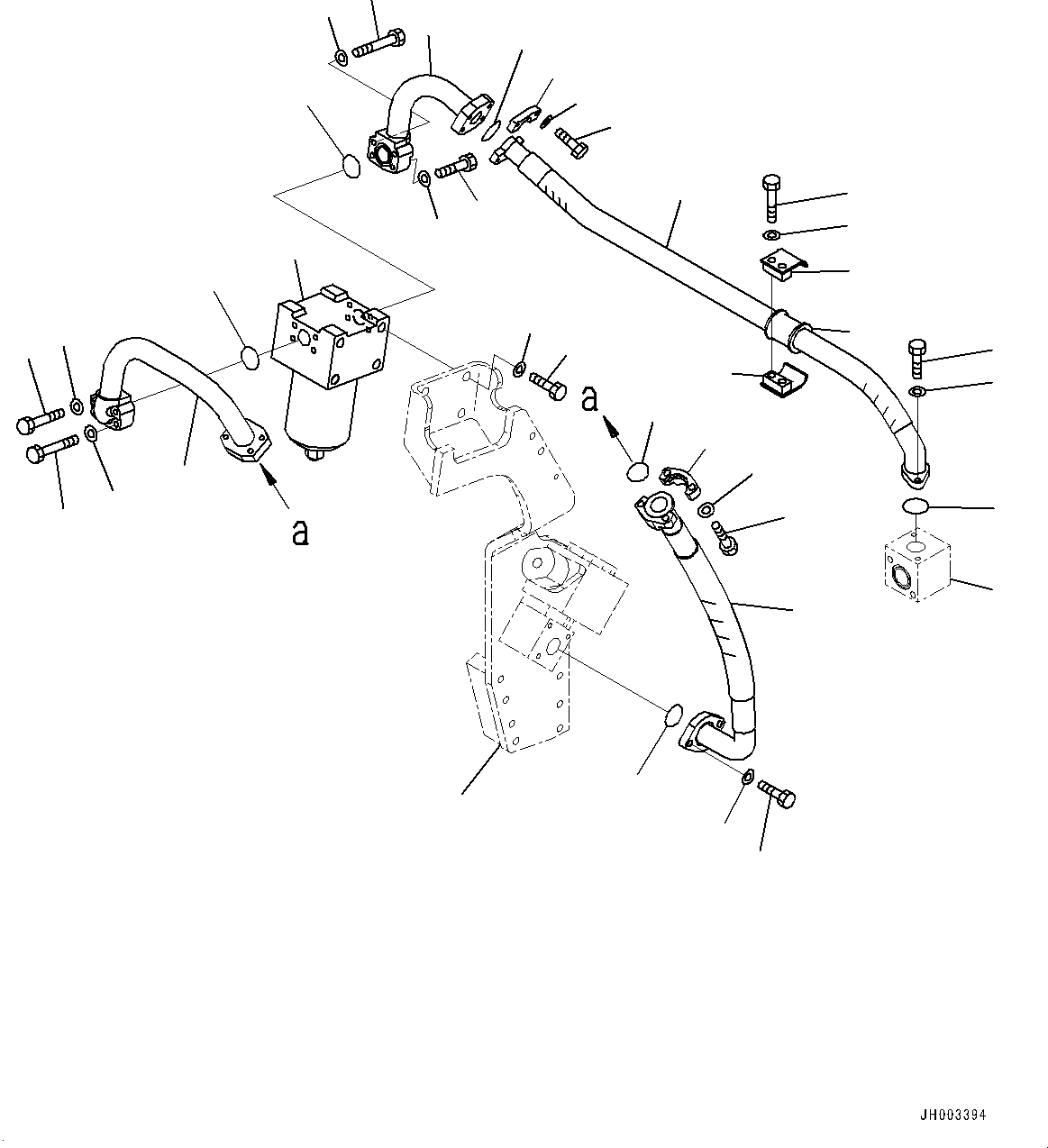 a

a

JH003394