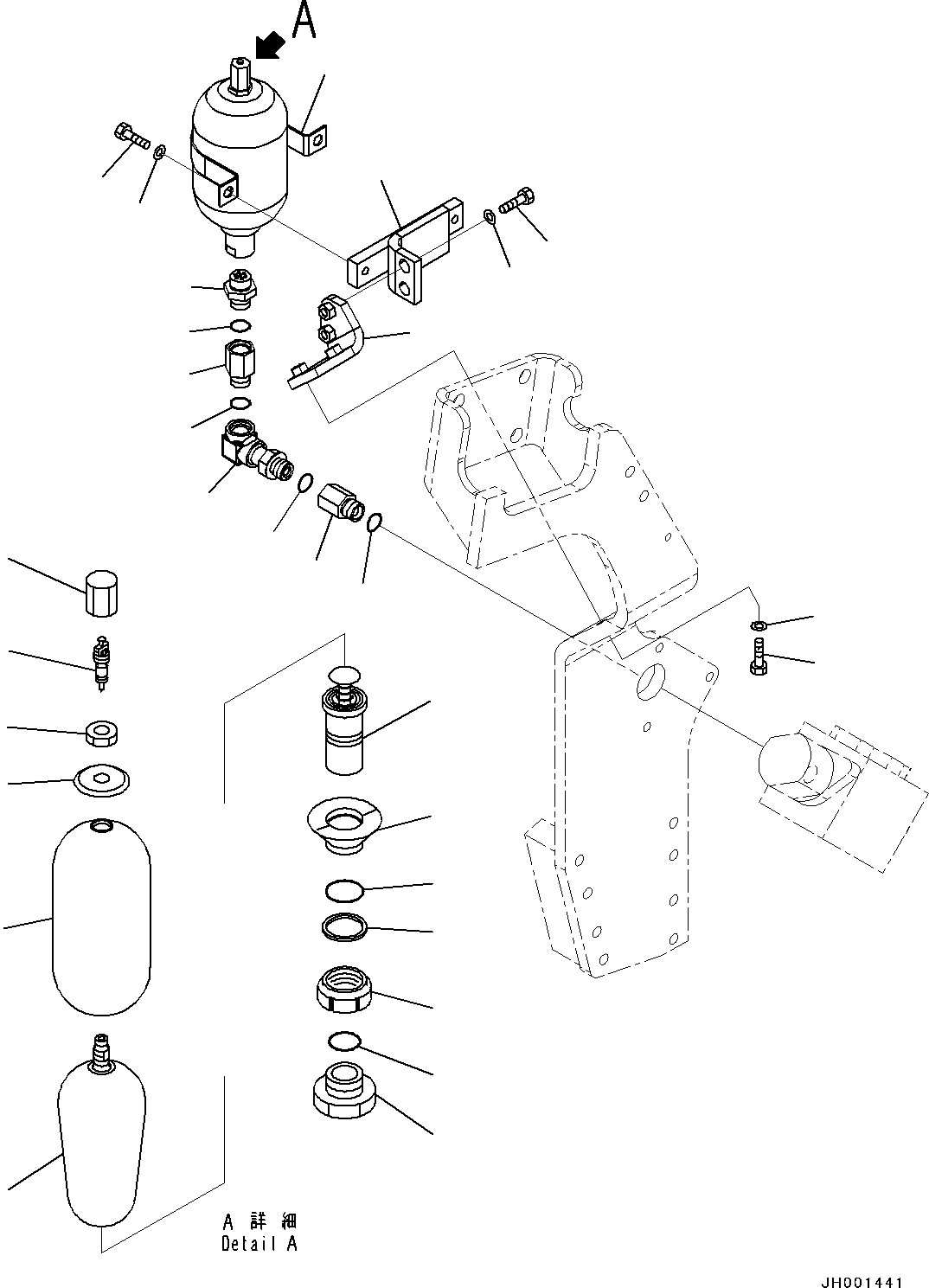 A

A 詳 細
Detail A

JH001441