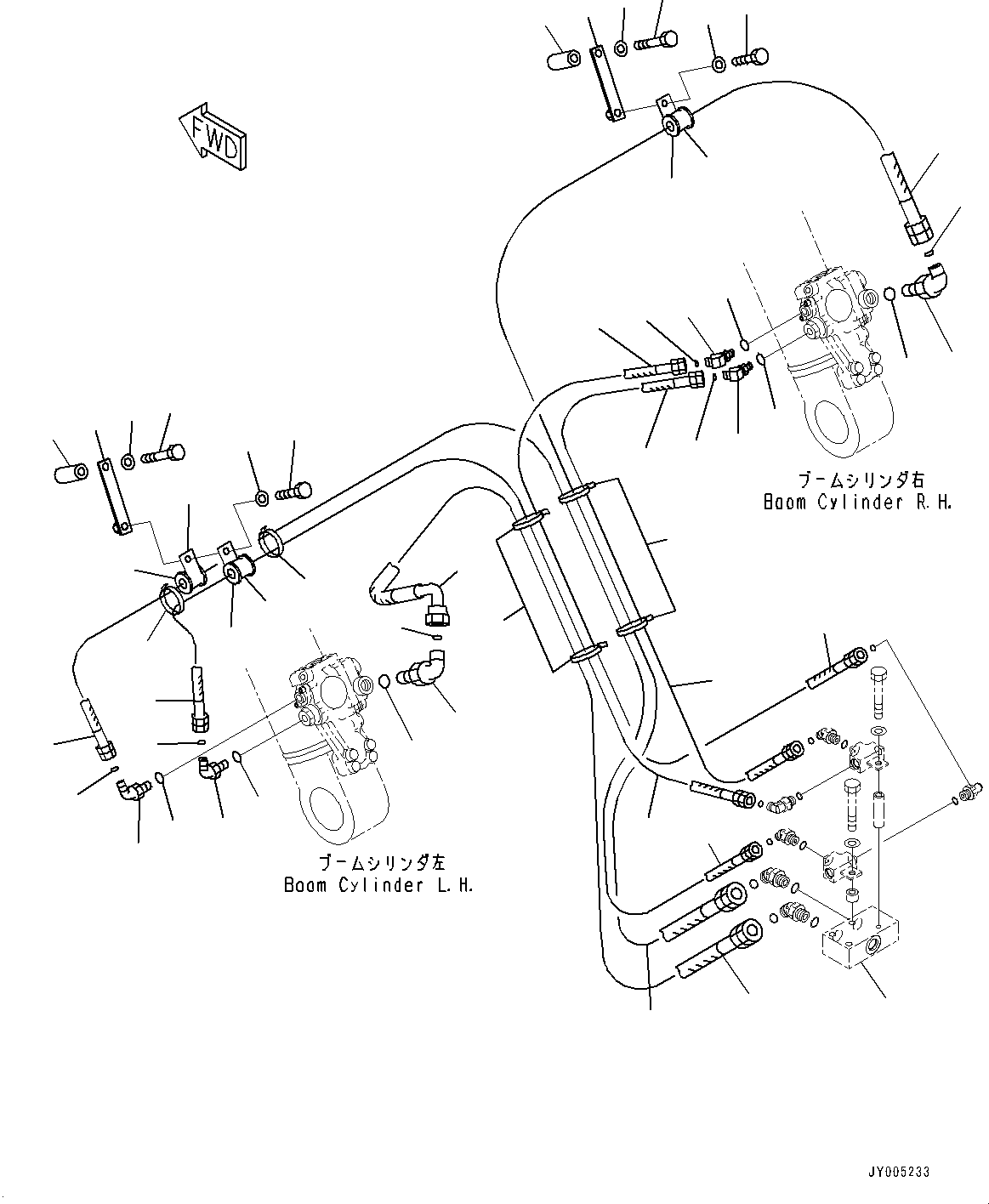 FWD

ブームシリンダ右
Boom Cylinder R.H.

ブームシリンダ左
Boom Cylinder L.H.

JY005233