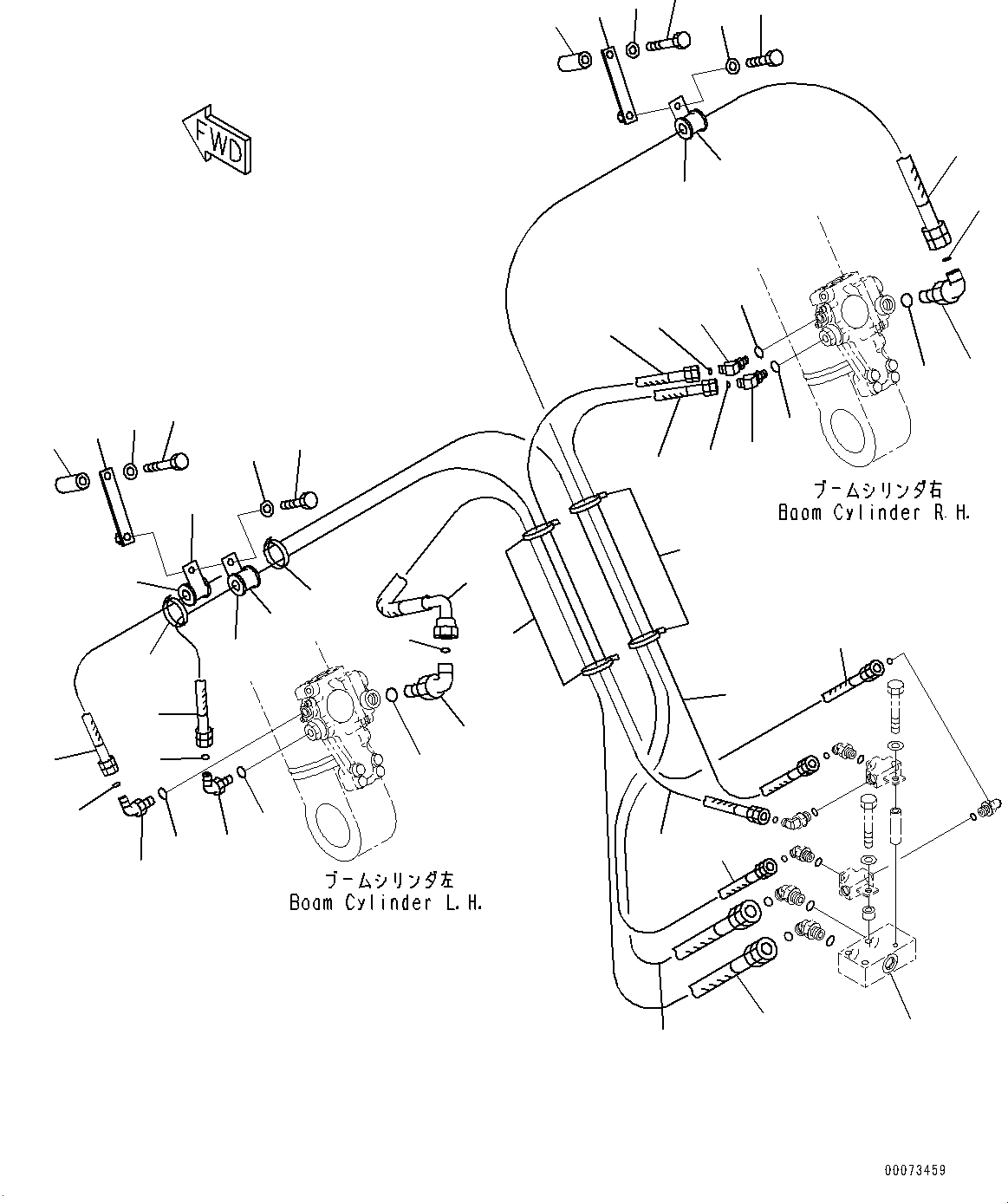 FWD

ブームシリンダ右
Boom Cylinder R.H.

ブームシリンダ左
Boom Cylinder L.H.

00073459