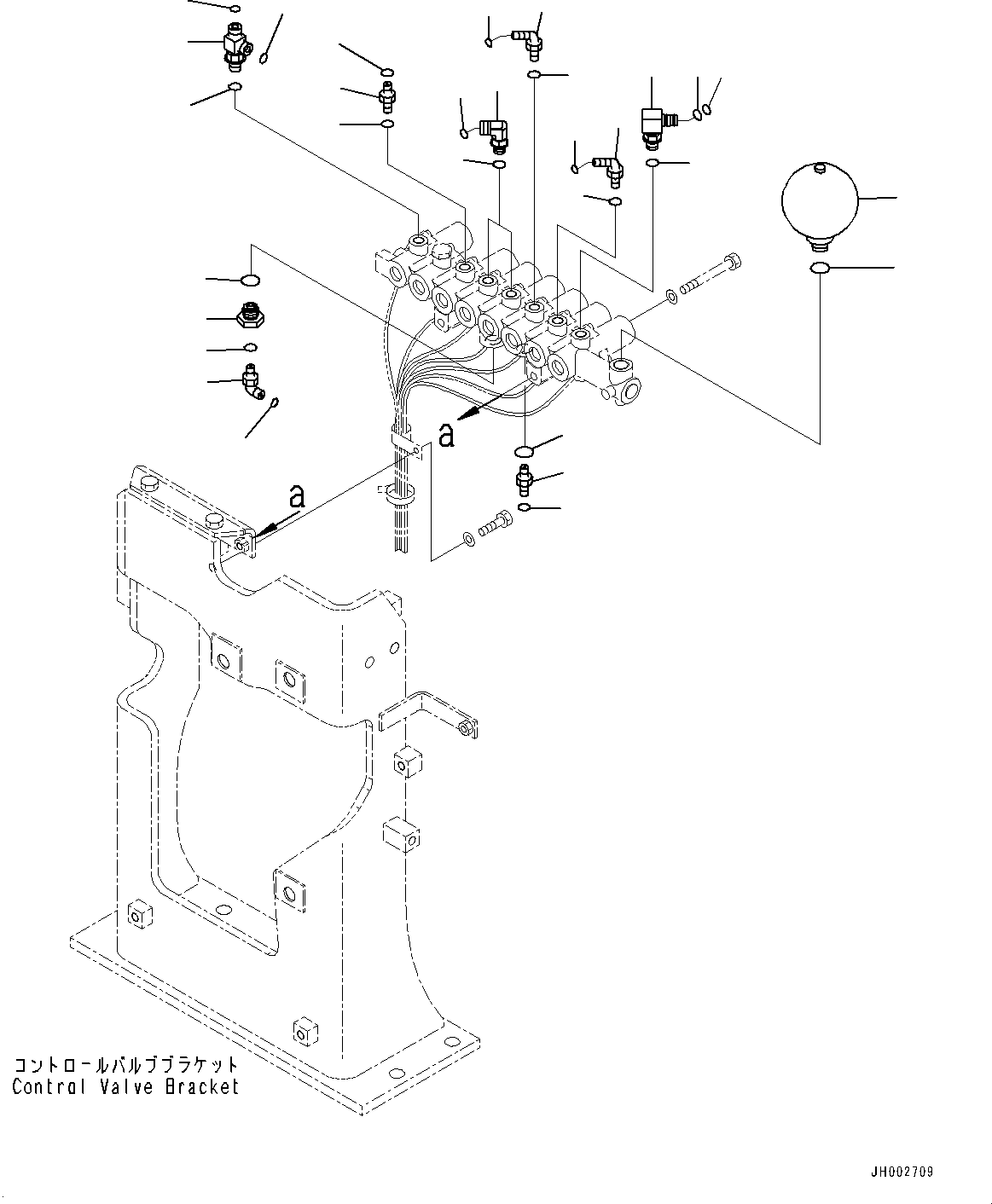 a

a

コントロールバルブブラケット
Control Valve Bracket

JH002709