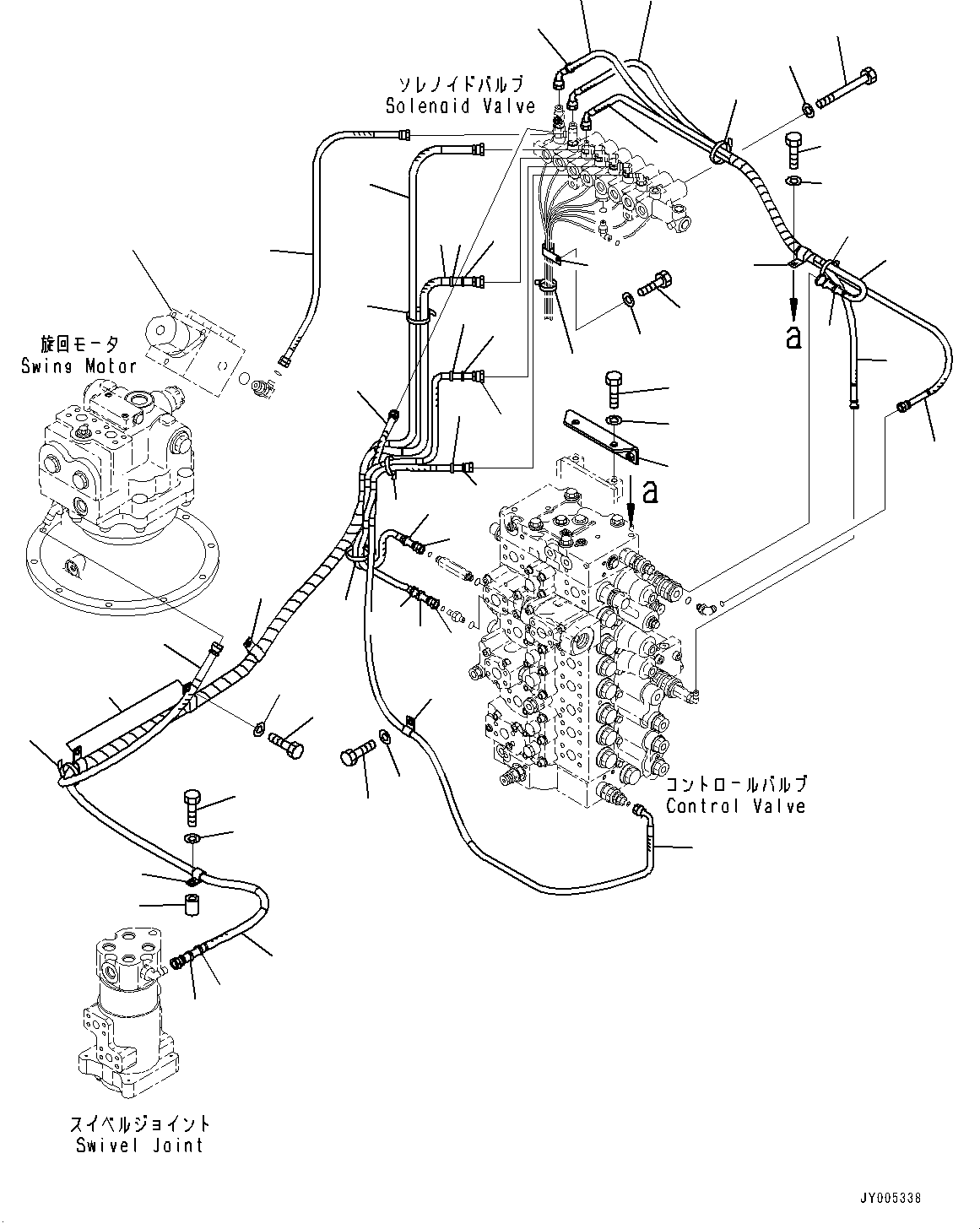 ソレノイドバルブ
Solenoid Valve

旋回モータ
Swing Motor

a

a

コントロールバルブ
Control Valve

スイベルジョイント
Swivel Joint

JY005338