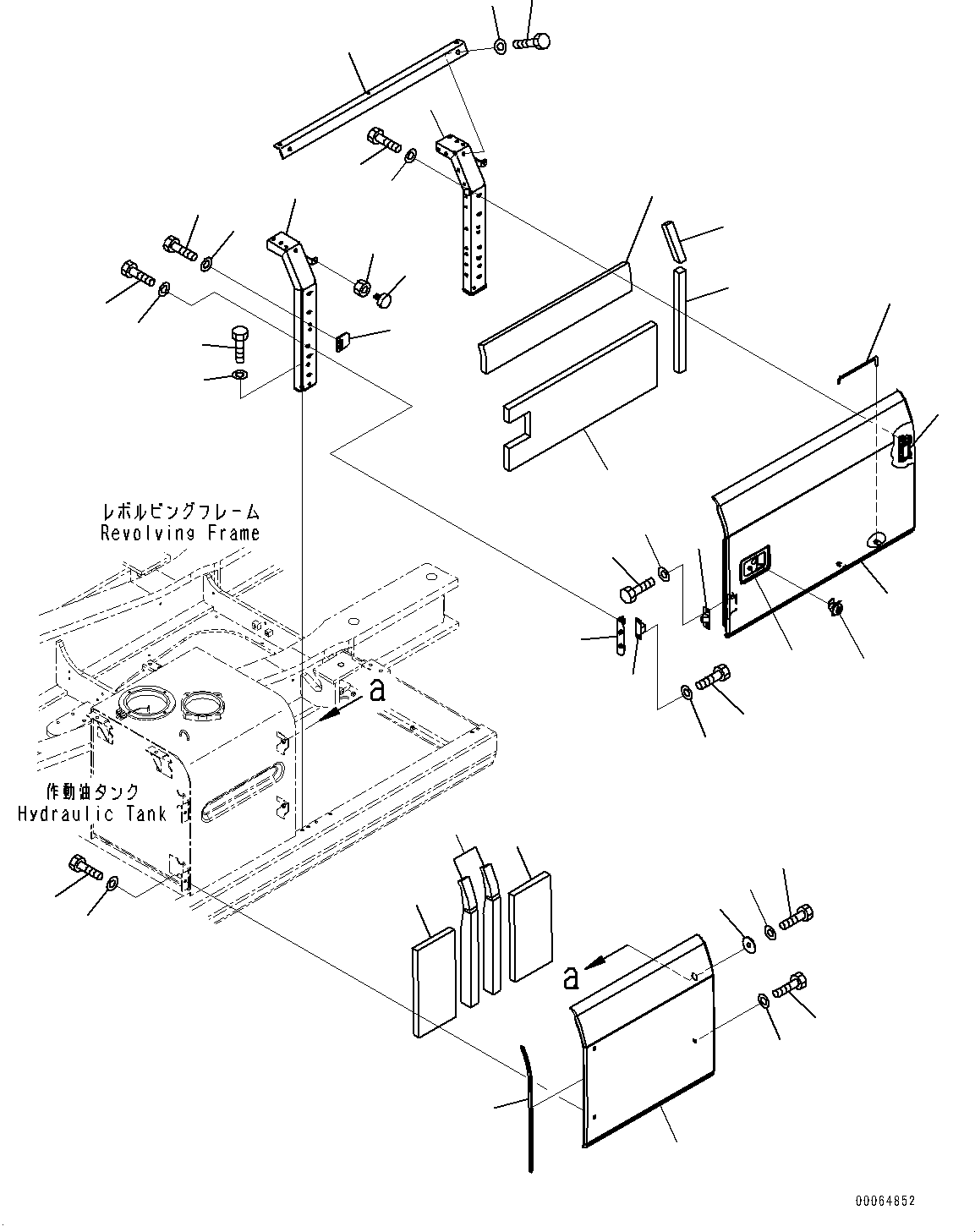 レボルビングフレーム
Revolving Frame

a

作動油タンク
Hydraulic Tank

a

00064852