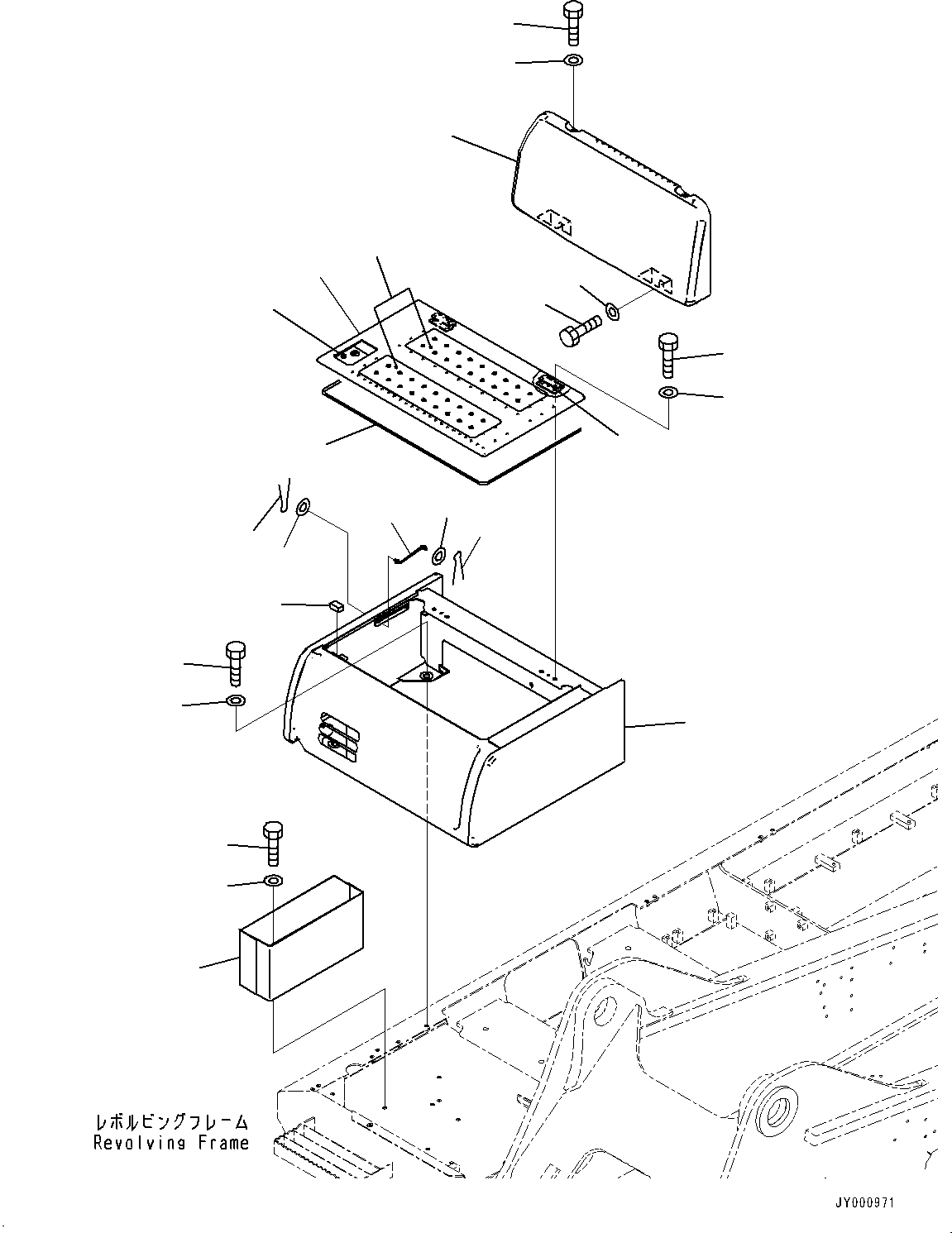 レボルビングフレーム
Revolving Frame

JY000971